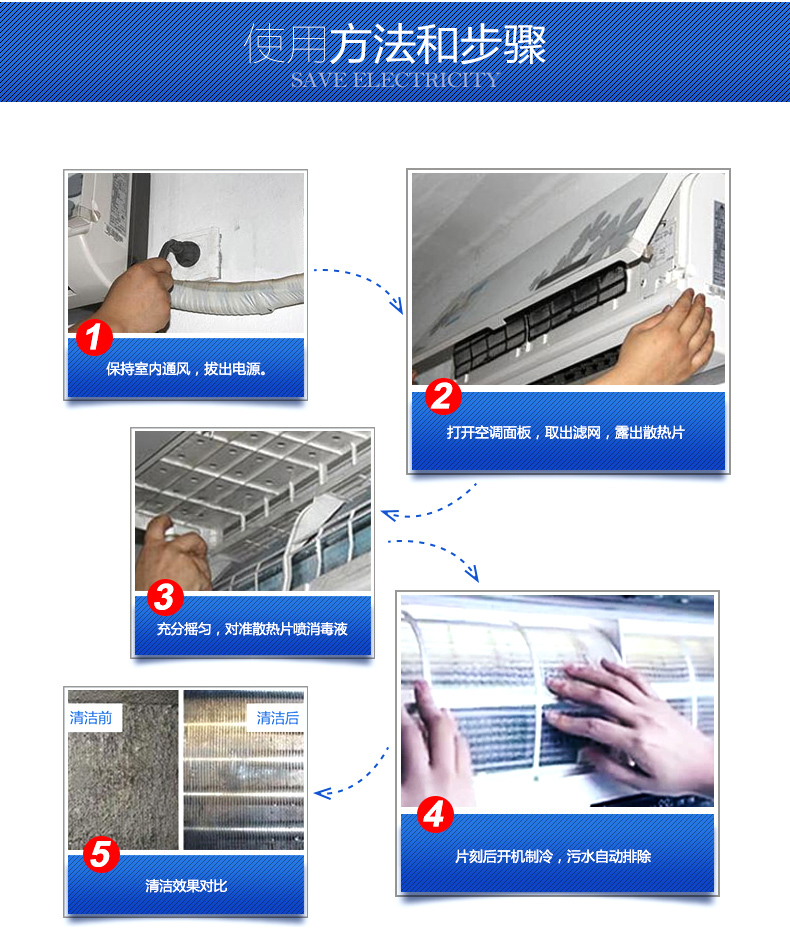 使用方法和步骤
SAVE ELECTRICITY

1
保持室内通风，拔出电源。

2
打开空调面板，取出滤网，露出散热片

3
充分摇匀，对准散热片喷消毒液

4
片刻后开机制冷，污水自动排除

清洁前
清洁后
5
清洁效果对比