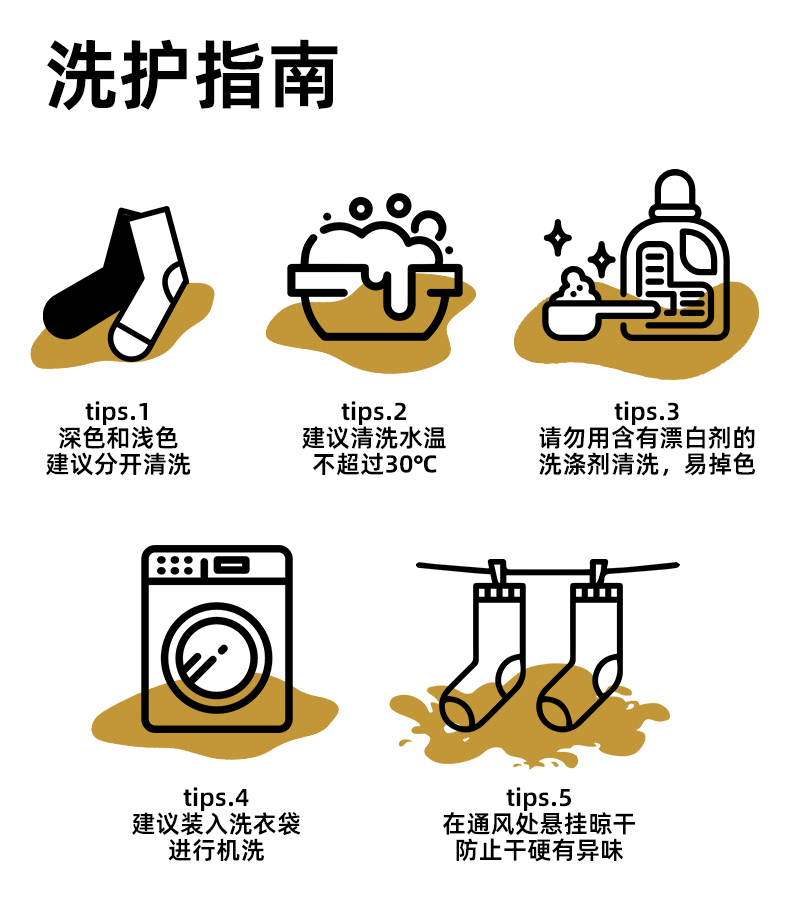 洗护指南

tips.1
深色和浅色
建议分开清洗

tips.2
建议清洗水温
不超过30℃

tips.3
请勿用含有漂白剂的
洗涤剂清洗，易掉色

tips.4
建议装入洗衣袋
进行机洗

tips.5
在通风处悬挂晾干
防止干硬有异味