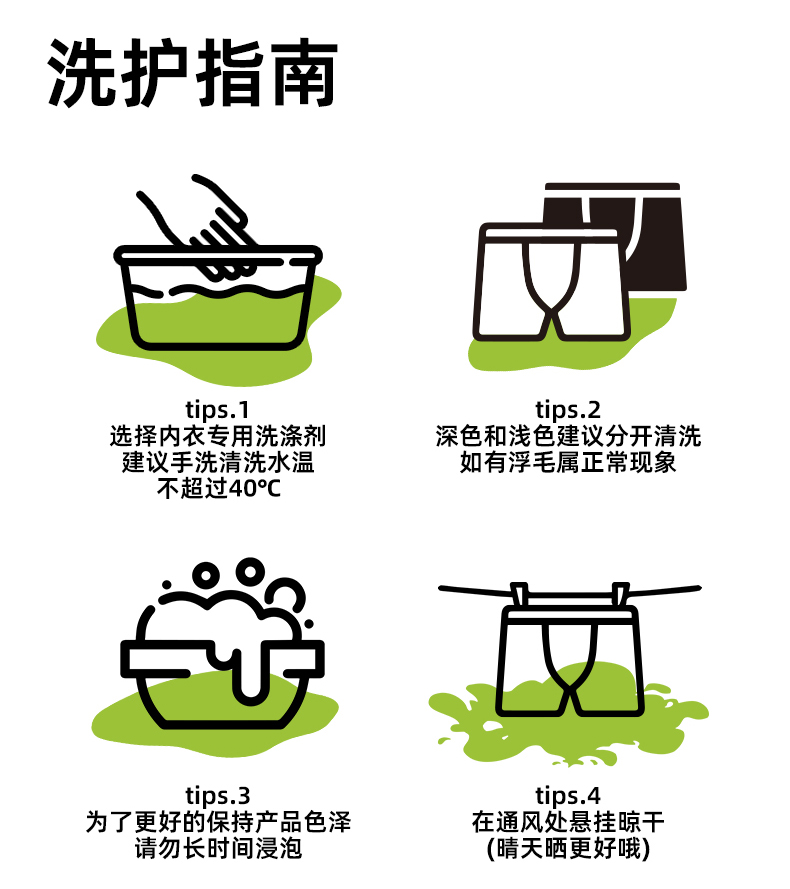 洗护指南

tips.1
选择内衣专用洗涤剂
建议手洗清洗水温
不超过40℃

tips.2
深色和浅色建议分开清洗
如有浮毛属正常现象

tips.3
为了更好的保持产品色泽
请勿长时间浸泡

tips.4
在通风处悬挂晾干
(晴天晒更好哦)