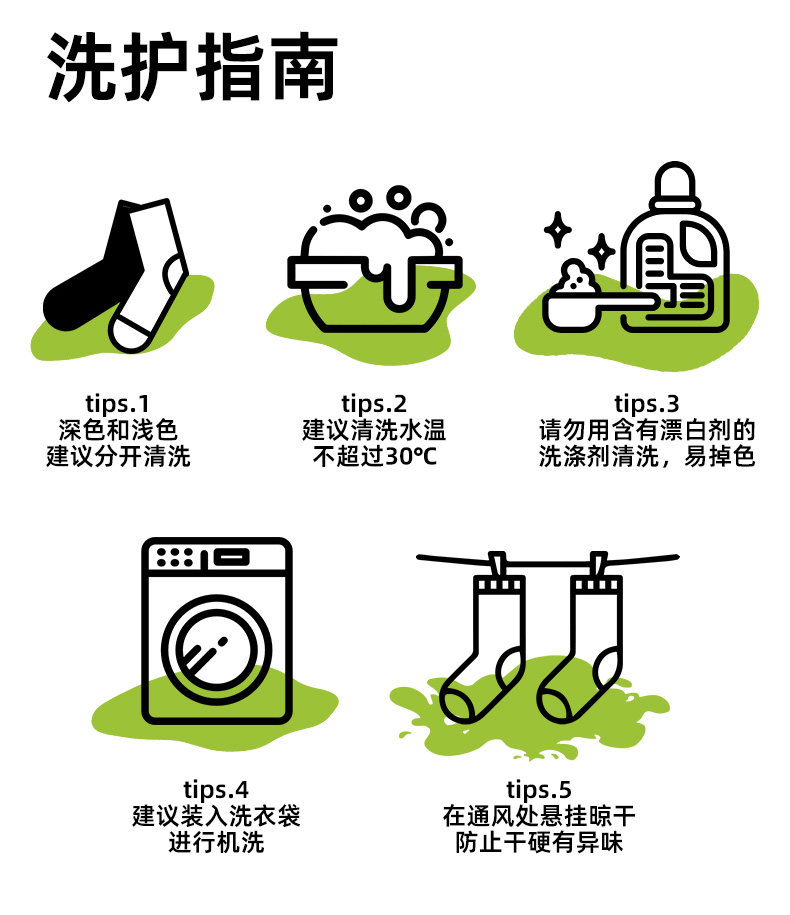 洗护指南

tips.1
深色和浅色
建议分开清洗

tips.2
建议清洗水温
不超过30℃

tips.3
请勿用含有漂白剂的
洗涤剂清洗，易掉色

tips.4
建议装入洗衣袋
进行机洗

tips.5
在通风处悬挂晾干
防止干硬有异味