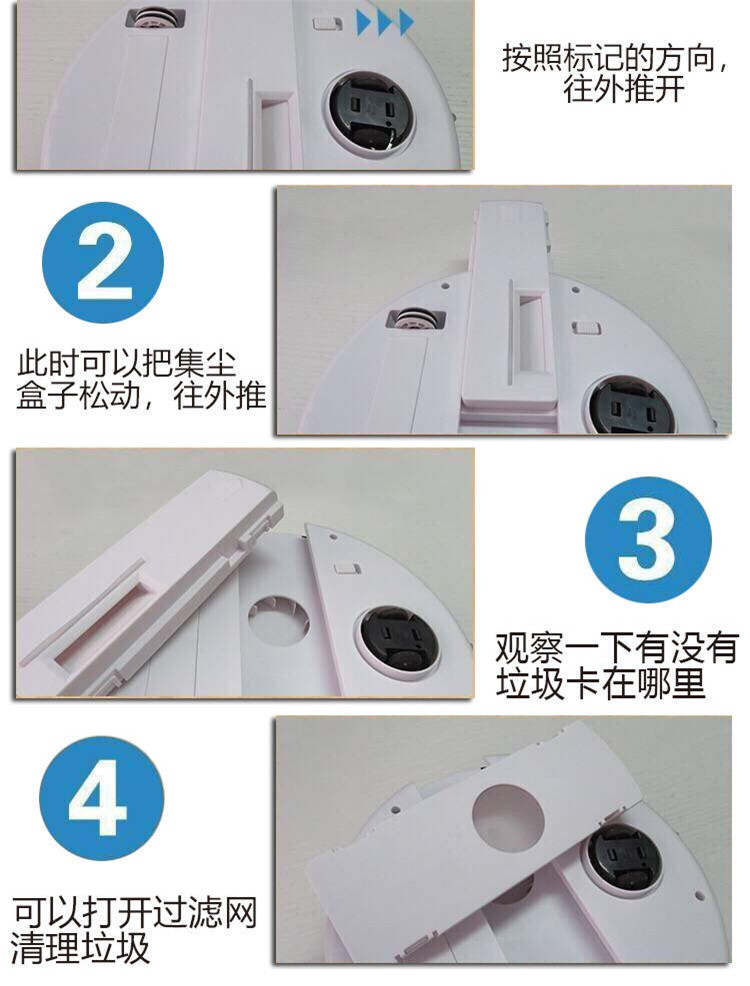 按照标记的方向，往外推开

2

此时可以把集尘盒子松动，往外推

3

观察一下有没有垃圾卡在哪里

4

可以打开过滤网清理垃圾