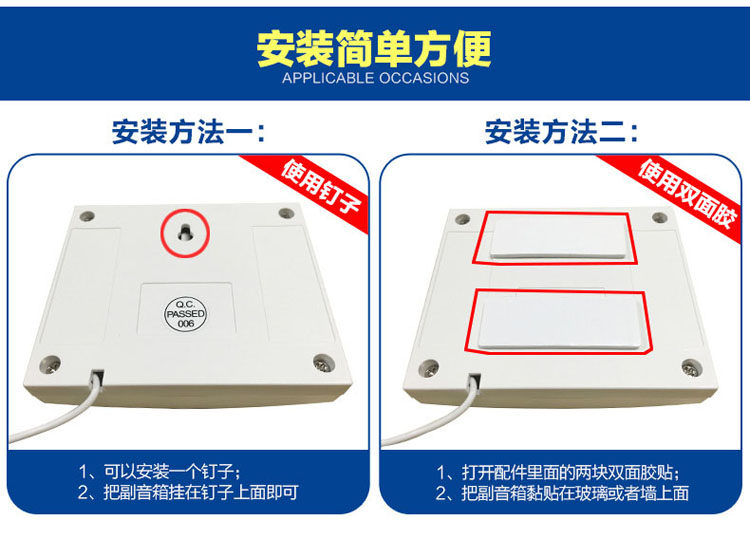 安装简单方便
APPLICABLE OCCASIONS

安装方法一：

使用钉子

Q.C.
PASSED
006

1、可以安装一个钉子；
2、把副音箱挂在钉子上面即可

安装方法二：

使用双面胶

1、打开配件里面的两块双面胶贴；
2、把副音箱黏贴在玻璃或者墙上面