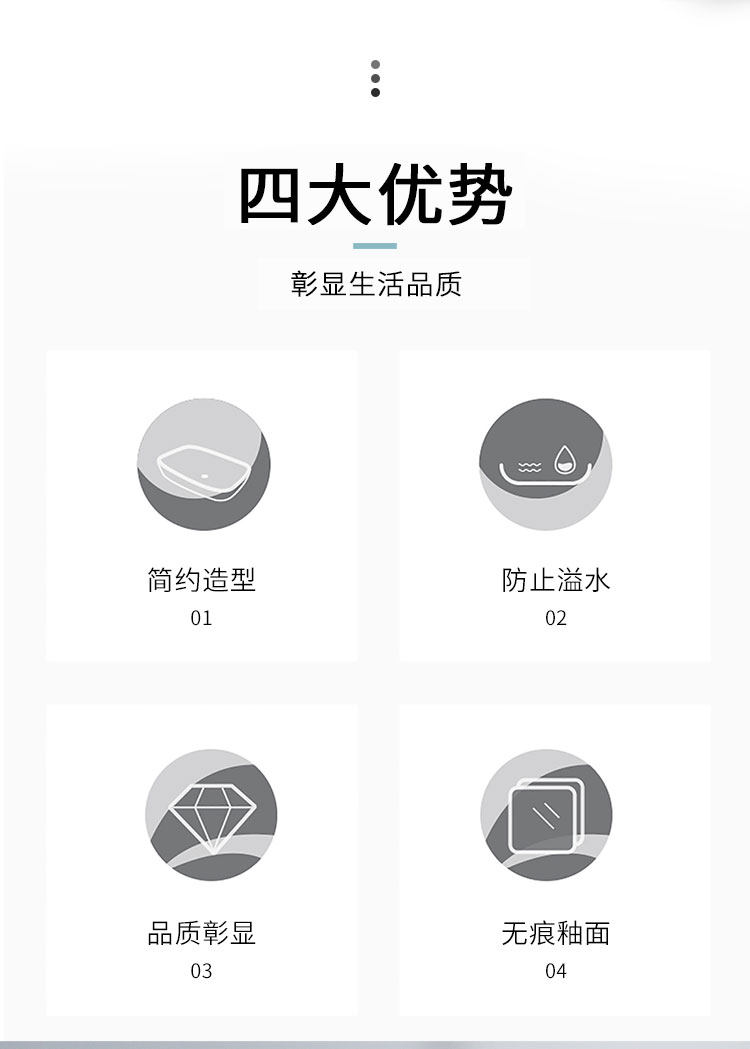 四大优势

彰显生活品质

简约造型
01

防止溢水
02

品质彰显
03

无痕釉面
04