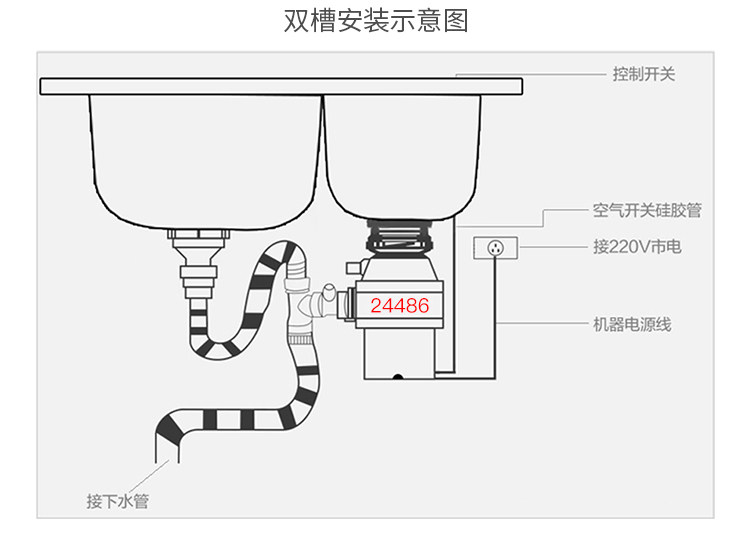 双槽安装示意图

控制开关

空气开关硅胶管

接220V市电

24486

机器电源线

接下水管