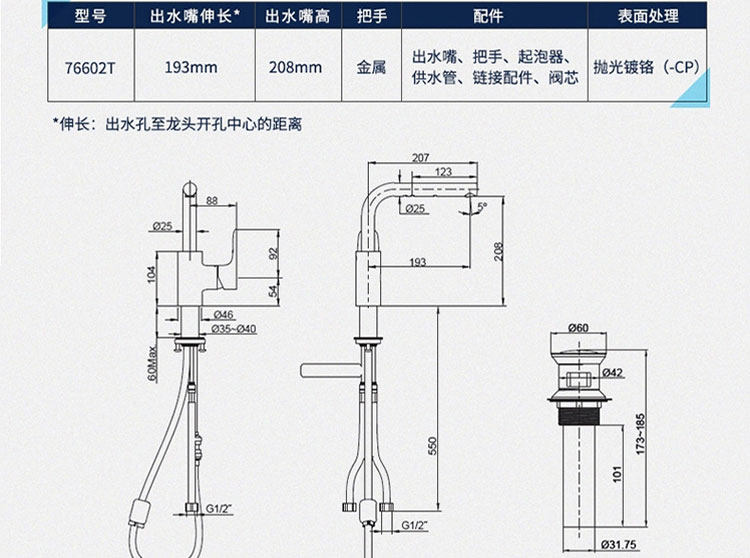 | 型号 | 出水嘴伸长* | 出水嘴高 | 把手 | 配件 | 表面处理 |
|---|---|---|---|---|---|
| 76602T | 193mm | 208mm | 金属 | 出水嘴、把手、起泡器、供水管、链接配件、阀芯 | 抛光镀铬（-CP） |

*伸长：出水孔至龙头开孔中心的距离

88
Ø25
92
104
54
Ø46
Ø35~Ø40
60Max
G1/2"

207
123
Ø25
5°
193
208
550
G1/2"

Ø60
Ø42
173~185
101
Ø31.75