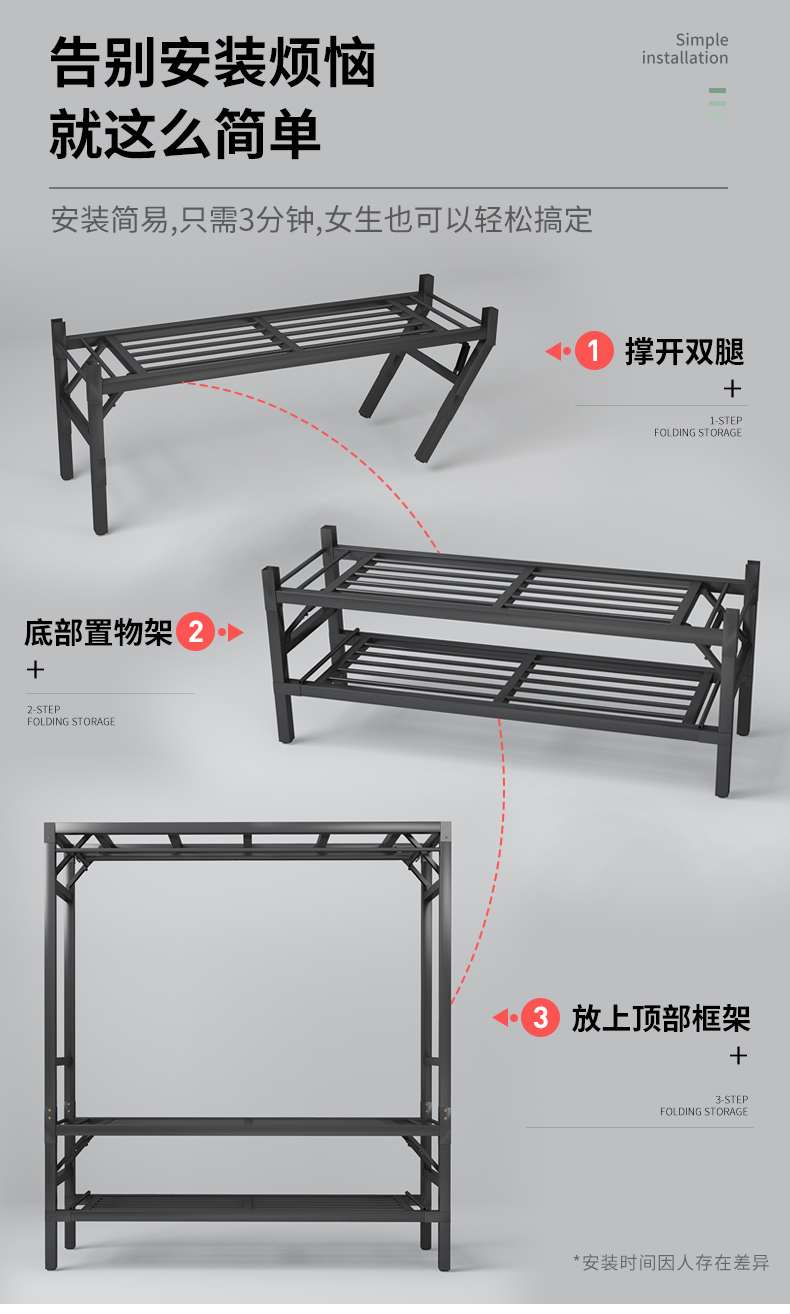 告别安装烦恼
就这么简单

Simple
installation

安装简易,只需3分钟,女生也可以轻松搞定

1 撑开双腿
+
1-STEP
FOLDING STORAGE

底部置物架 2
+
2-STEP
FOLDING STORAGE

3 放上顶部框架
+
3-STEP
FOLDING STORAGE

*安装时间因人存在差异