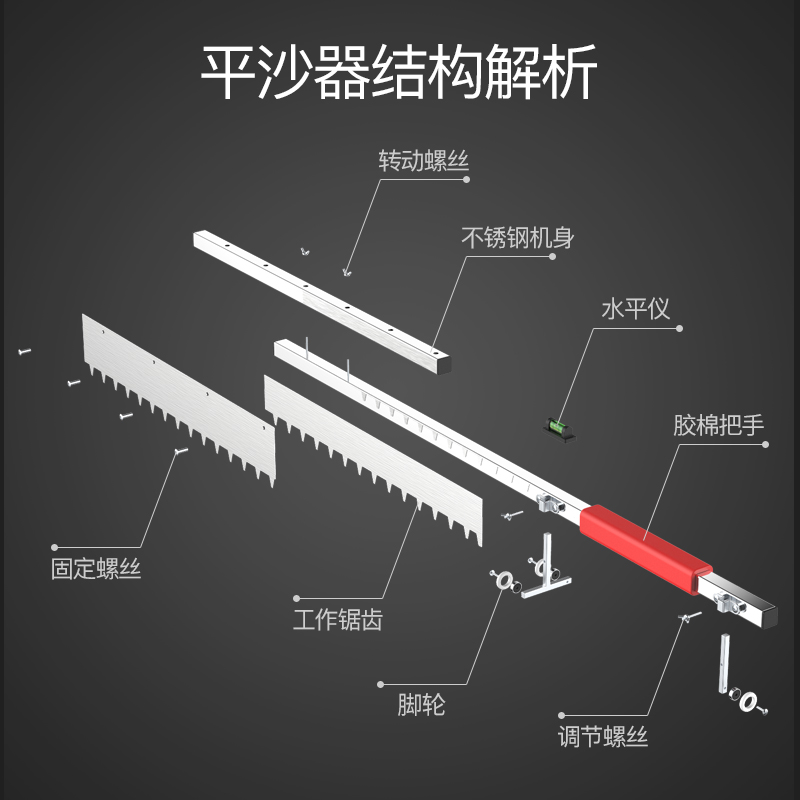 平沙器结构解析

转动螺丝

不锈钢机身

水平仪

胶棉把手

固定螺丝

工作锯齿

脚轮

调节螺丝