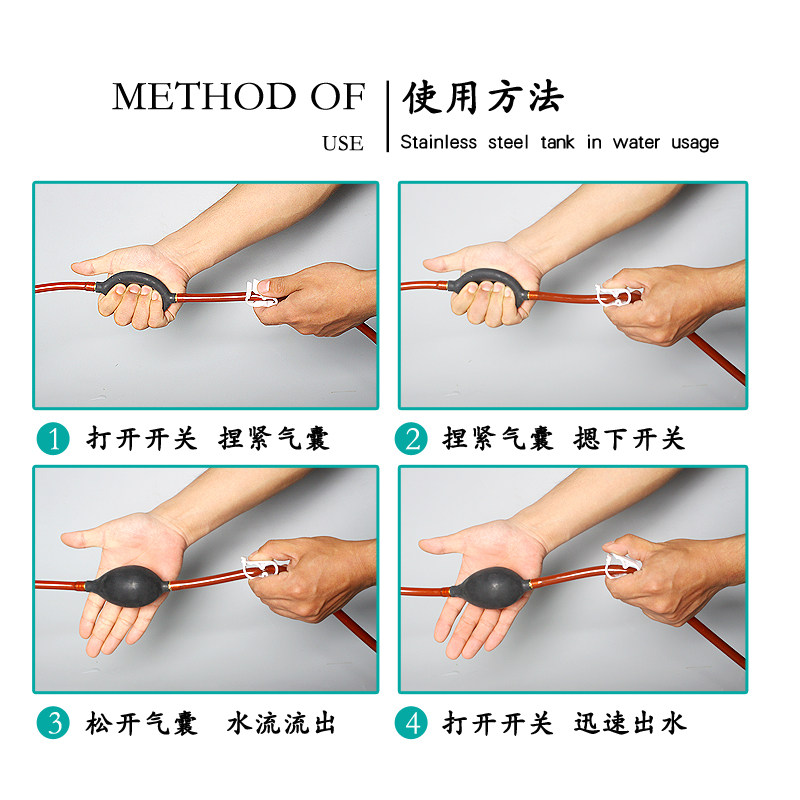 METHOD OF USE

使用方法

Stainless steel tank in water usage

1 打开开关 捏紧气囊

2 捏紧气囊 摁下开关

3 松开气囊 水流流出

4 打开开关 迅速出水