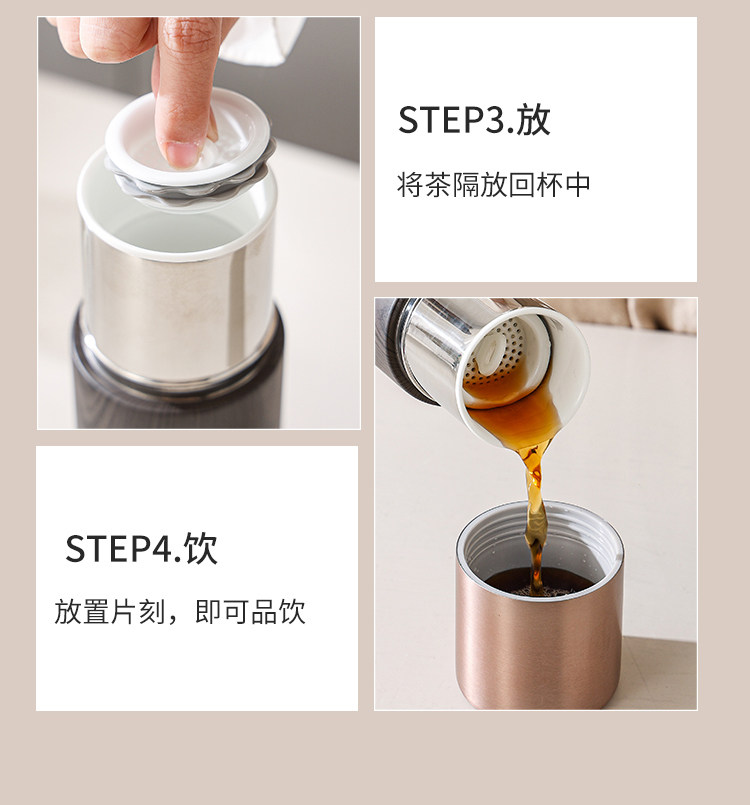 STEP3.放

将茶隔放回杯中

STEP4.饮

放置片刻，即可品饮