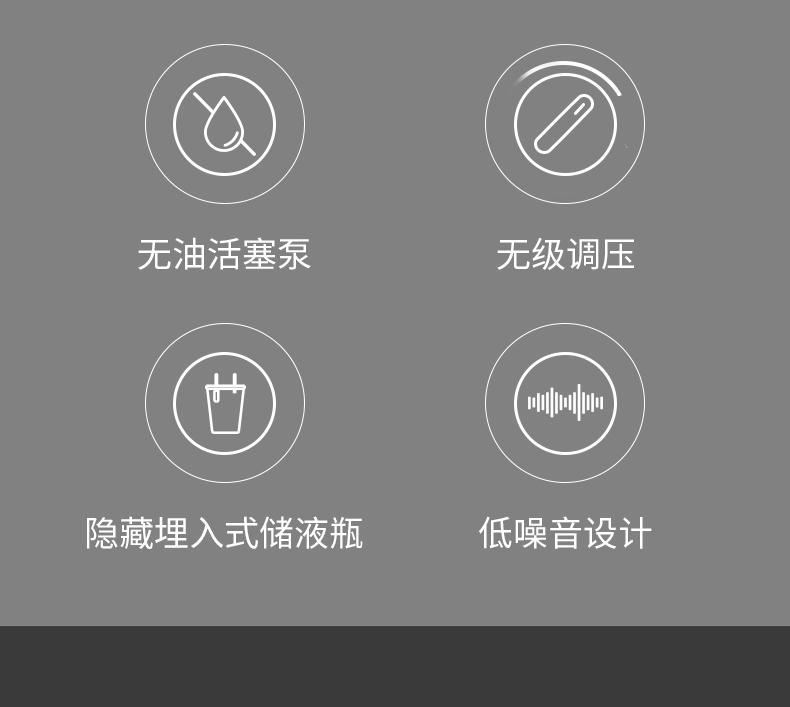 无油活塞泵

无级调压

隐藏埋入式储液瓶

低噪音设计