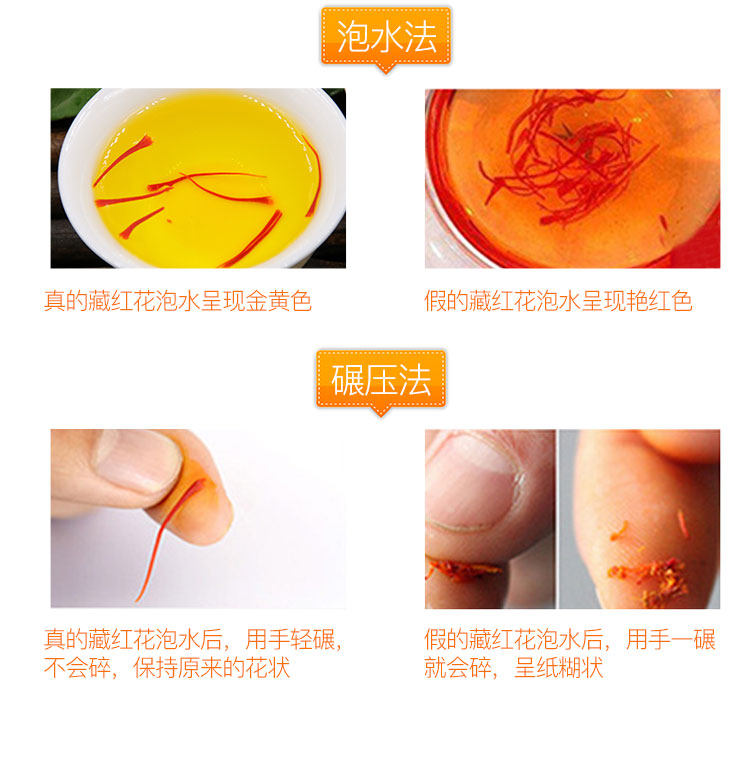 泡水法

真的藏红花泡水呈现金黄色

假的藏红花泡水呈现艳红色

碾压法

真的藏红花泡水后，用手轻碾，不会碎，保持原来的花状

假的藏红花泡水后，用手一碾就会碎，呈纸糊状