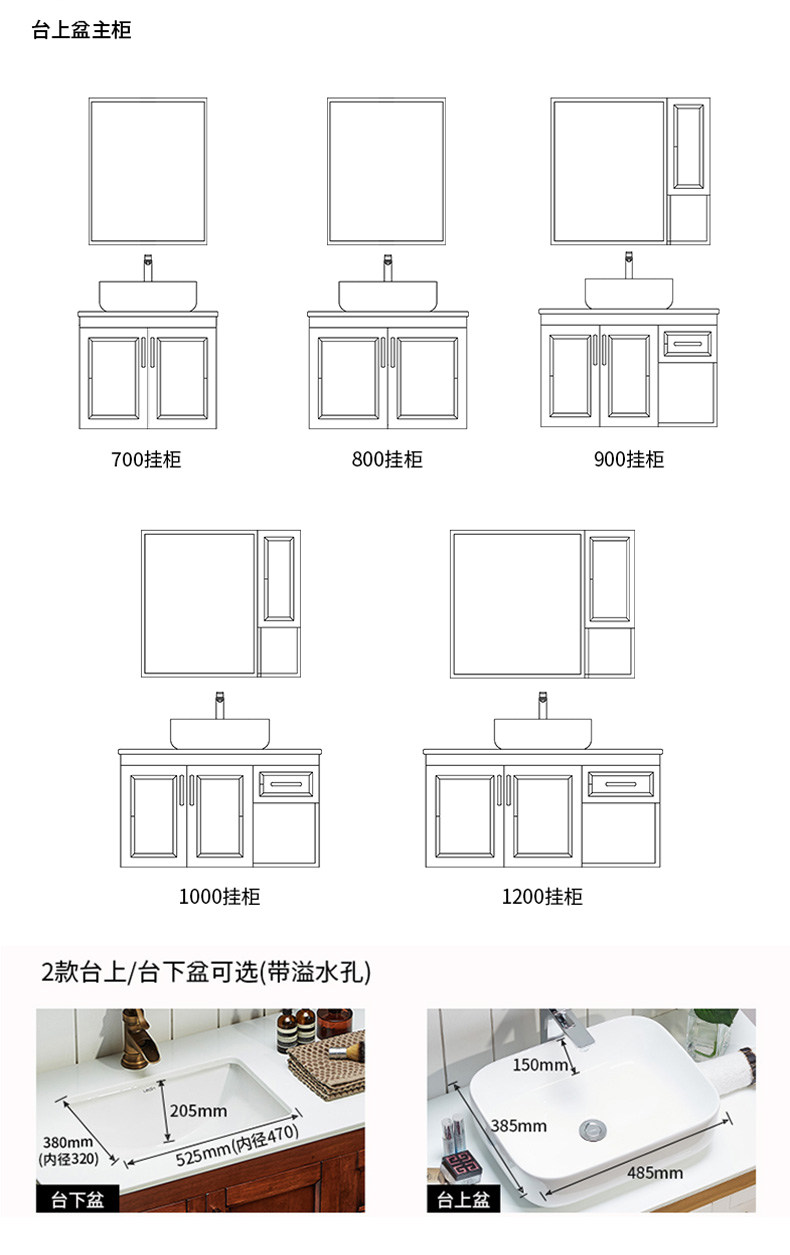 台上盆主柜

700挂柜

800挂柜

900挂柜

1000挂柜

1200挂柜

2款台上/台下盆可选(带溢水孔)

205mm

380mm
(内径320)

525mm(内径470)

台下盆

150mm

385mm

485mm

台上盆