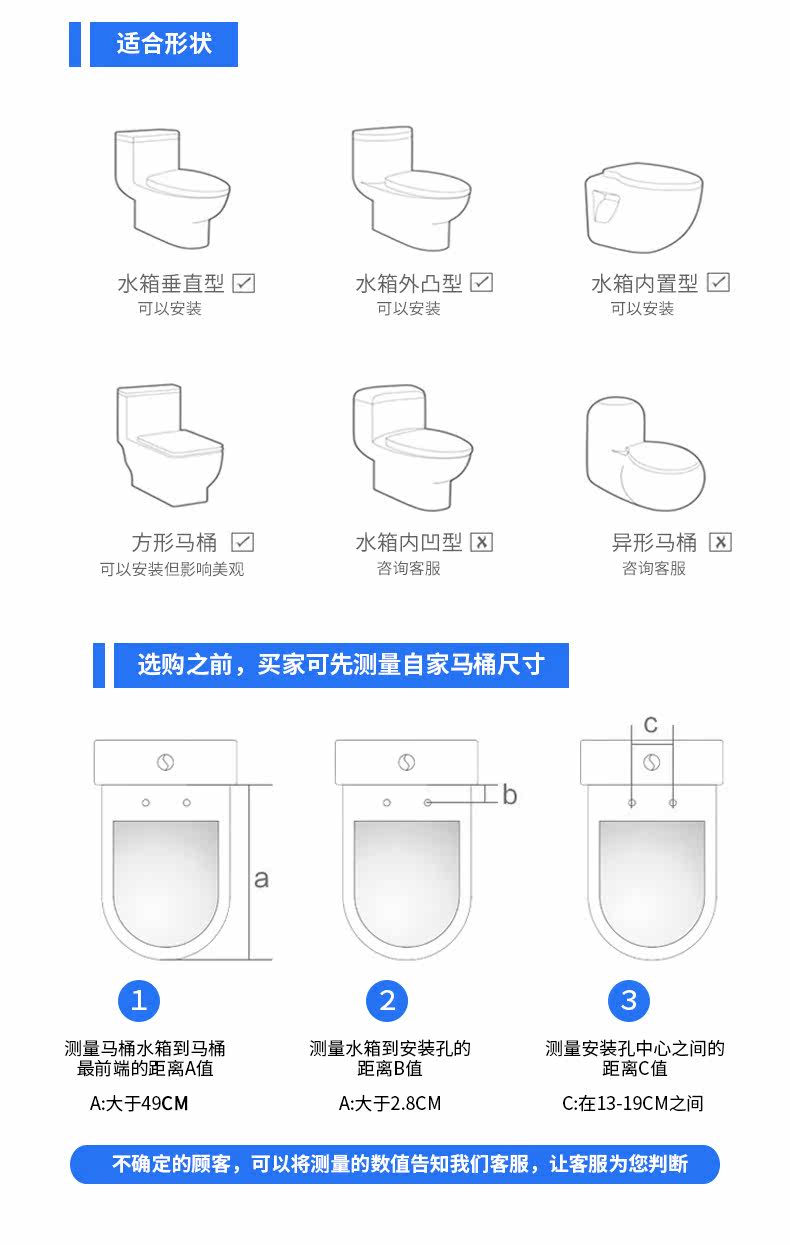 适合形状

水箱垂直型 ☑
可以安装

水箱外凸型 ☑
可以安装

水箱内置型 ☑
可以安装

方形马桶 ☑
可以安装但影响美观

水箱内凹型 ☒
咨询客服

异形马桶 ☒
咨询客服

选购之前，买家可先测量自家马桶尺寸

a

b

c

1
测量马桶水箱到马桶最前端的距离A值
A:大于49CM

2
测量水箱到安装孔的距离B值
A:大于2.8CM

3
测量安装孔中心之间的距离C值
C:在13-19CM之间

不确定的顾客，可以将测量的数值告知我们客服，让客服为您判断