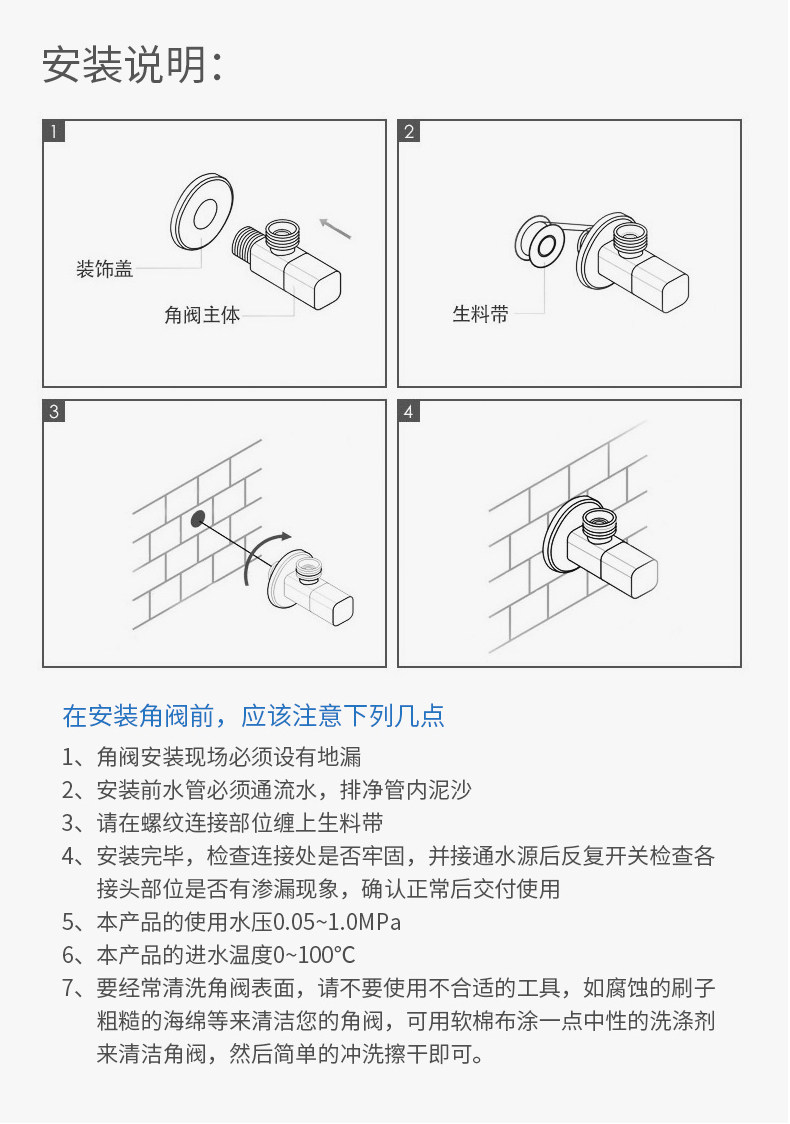 安装说明：

1

装饰盖

角阀主体

2

生料带

3

4

在安装角阀前，应该注意下列几点

1、角阀安装现场必须设有地漏

2、安装前水管必须通流水，排净管内泥沙

3、请在螺纹连接部位缠上生料带

4、安装完毕，检查连接处是否牢固，并接通水源后反复开关检查各接头部位是否有渗漏现象，确认正常后交付使用

5、本产品的使用水压0.05~1.0MPa

6、本产品的进水温度0~100°C

7、要经常清洗角阀表面，请不要使用不合适的工具，如腐蚀的刷子粗糙的海绵等来清洁您的角阀，可用软棉布涂一点中性的洗涤剂来清洁角阀，然后简单的冲洗擦干即可。