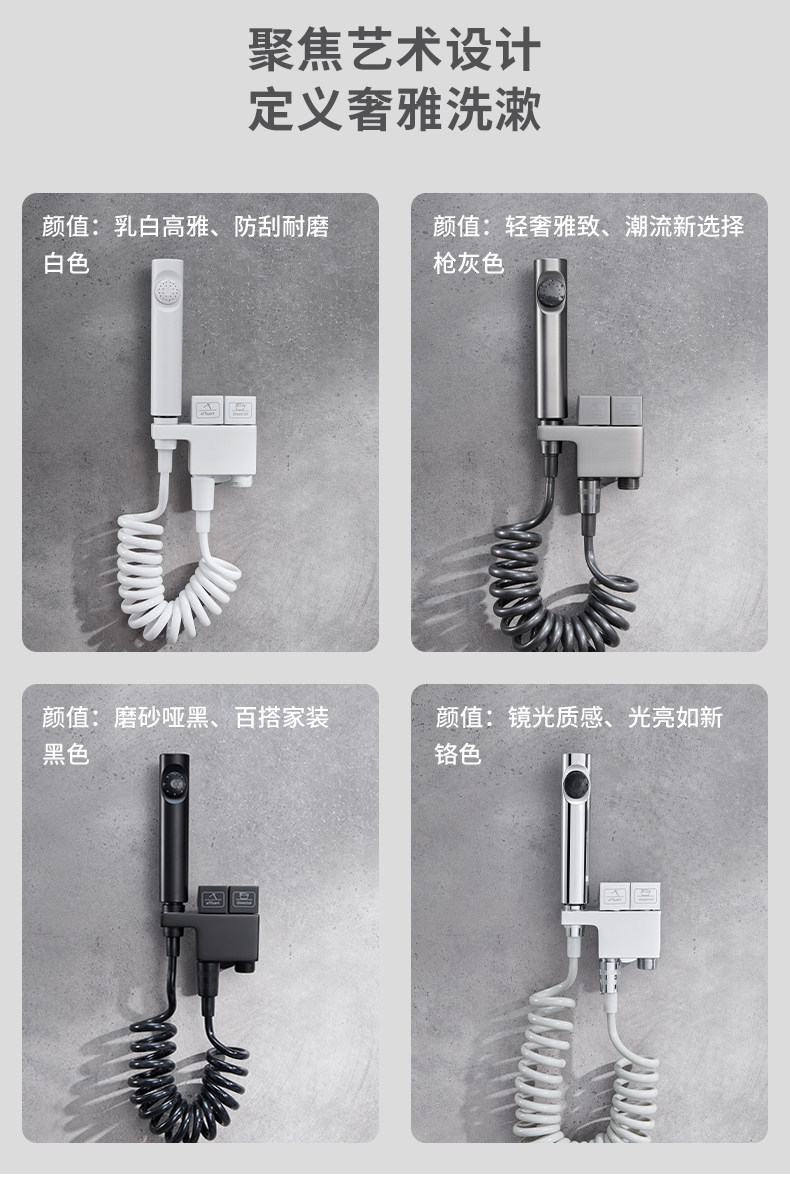 聚焦艺术设计
定义奢雅洗漱

颜值：乳白高雅、防刮耐磨
白色

颜值：轻奢雅致、潮流新选择
枪灰色

颜值：磨砂哑黑、百搭家装
黑色

颜值：镜光质感、光亮如新
铬色