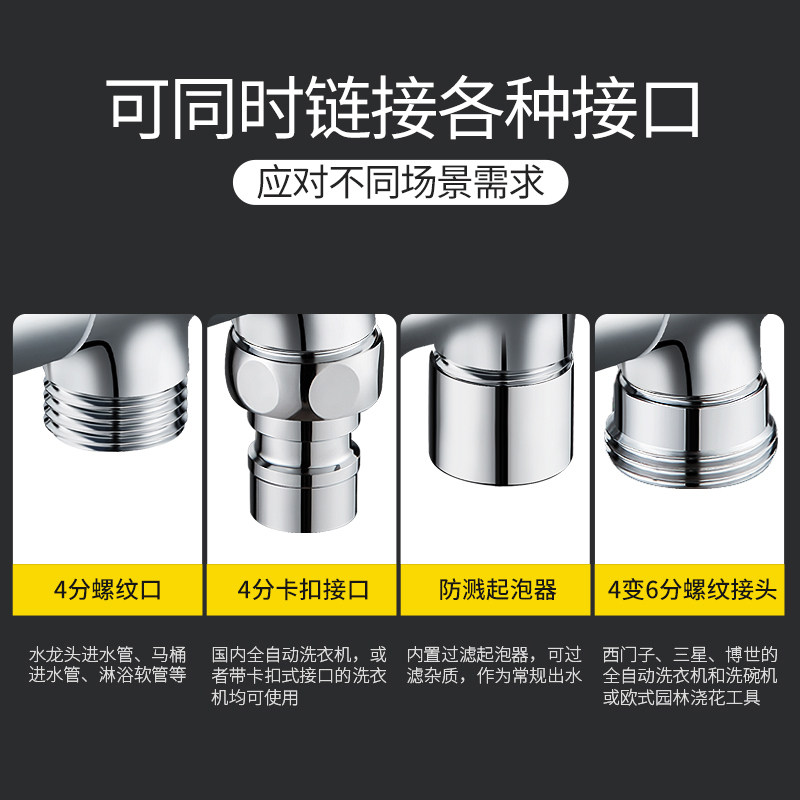 可同时链接各种接口

应对不同场景需求

4分螺纹口

水龙头进水管、马桶进水管、淋浴软管等

4分卡扣接口

国内全自动洗衣机，或者带卡扣式接口的洗衣机均可使用

防溅起泡器

内置过滤起泡器，可过滤杂质，作为常规出水

4变6分螺纹接头

西门子、三星、博世的全自动洗衣机和洗碗机或欧式园林浇花工具