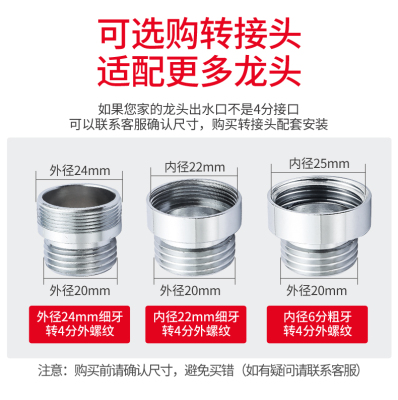 可选购转接头
适配更多龙头

如果您家的龙头出水口不是4分接口
可以联系客服确认尺寸，购买转接头配套安装

外径24mm

外径20mm

外径24mm细牙
转4分外螺纹

内径22mm

外径20mm

内径22mm细牙
转4分外螺纹

内径25mm

外径20mm

内径6分粗牙
转4分外螺纹

注意：购买前请确认尺寸，避免买错（如有疑问请联系客服）