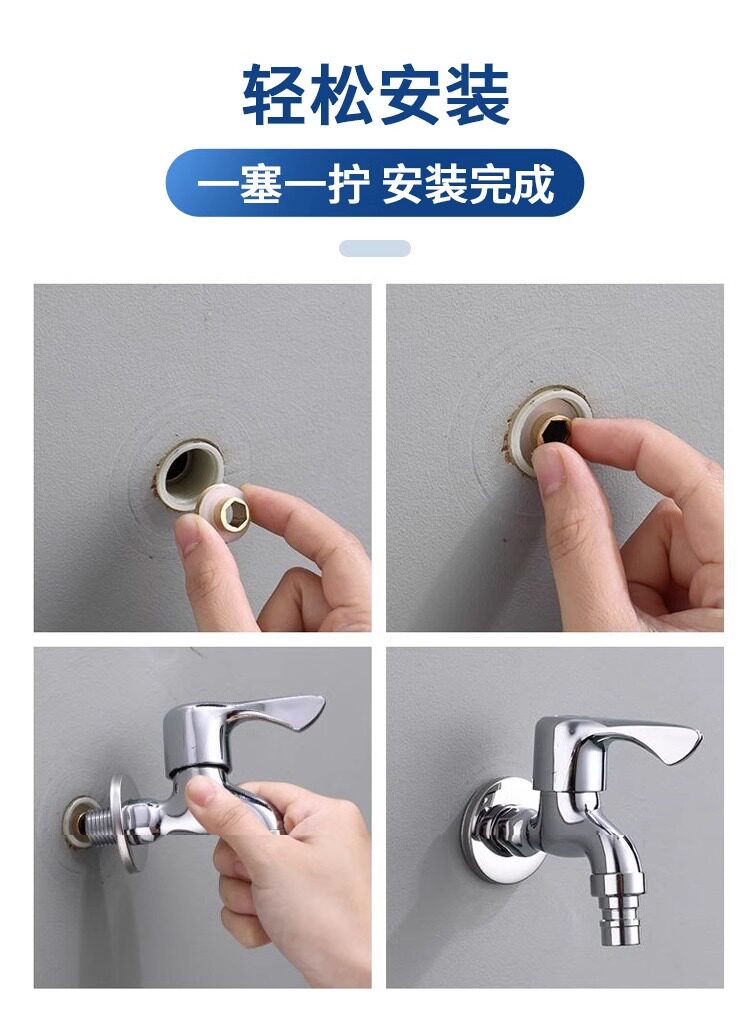 轻松安装

一塞一拧 安装完成