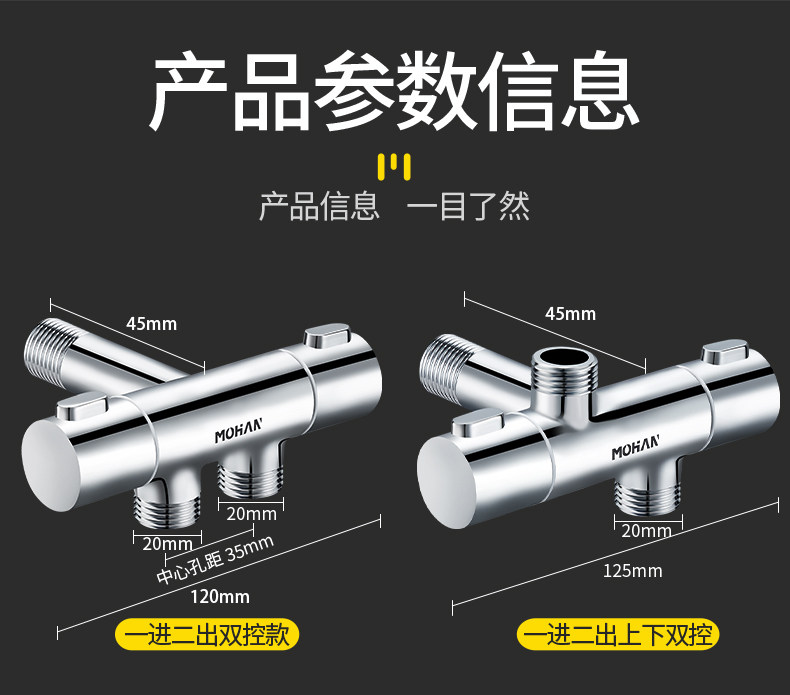 产品参数信息

产品信息 一目了然

45mm

MOHAN

20mm

20mm

中心孔距 35mm

120mm

一进二出双控款

45mm

MOHAN

20mm

125mm

一进二出上下双控