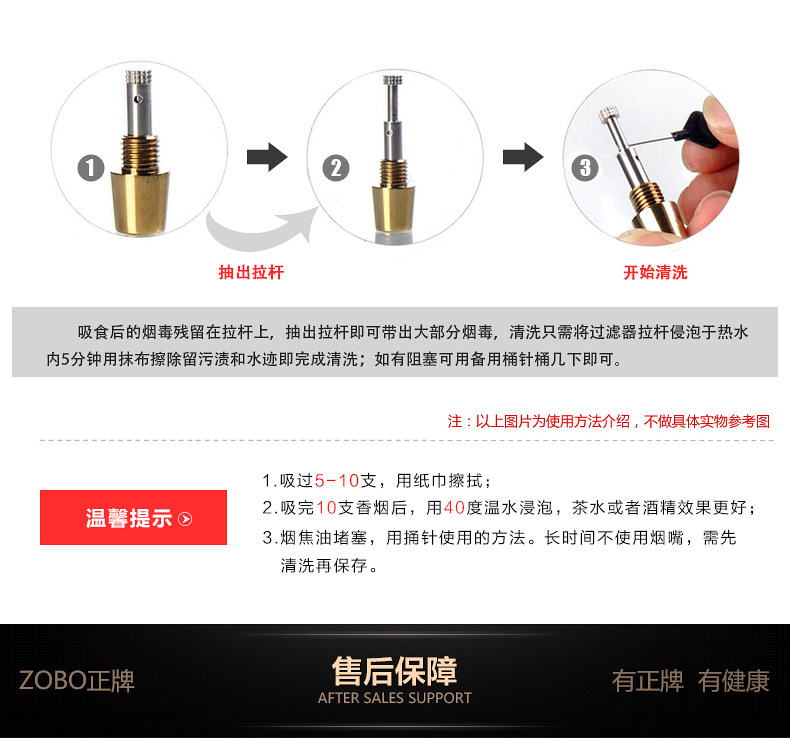 1

2

3

抽出拉杆

开始清洗

吸食后的烟毒残留在拉杆上，抽出拉杆即可带出大部分烟毒，清洗只需将过滤器拉杆侵泡于热水内5分钟用抹布擦除留污渍和水迹即完成清洗；如有阻塞可用备用桶针桶几下即可。

注：以上图片为使用方法介绍，不做具体实物参考图

温馨提示

1.吸过5-10支，用纸巾擦拭；
2.吸完10支香烟后，用40度温水浸泡，茶水或者酒精效果更好；
3.烟焦油堵塞，用捅针使用的方法。长时间不使用烟嘴，需先清洗再保存。

ZOBO正牌

售后保障
AFTER SALES SUPPORT

有正牌 有健康