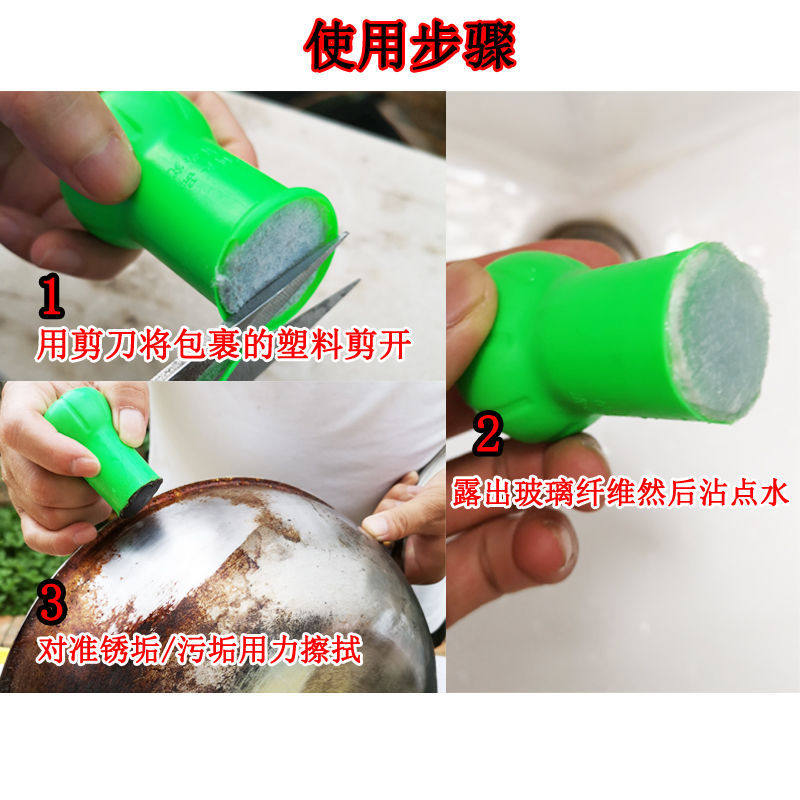 使用步骤

1
用剪刀将包裹的塑料剪开

2
露出玻璃纤维然后沾点水

3
对准锈垢/污垢用力擦拭