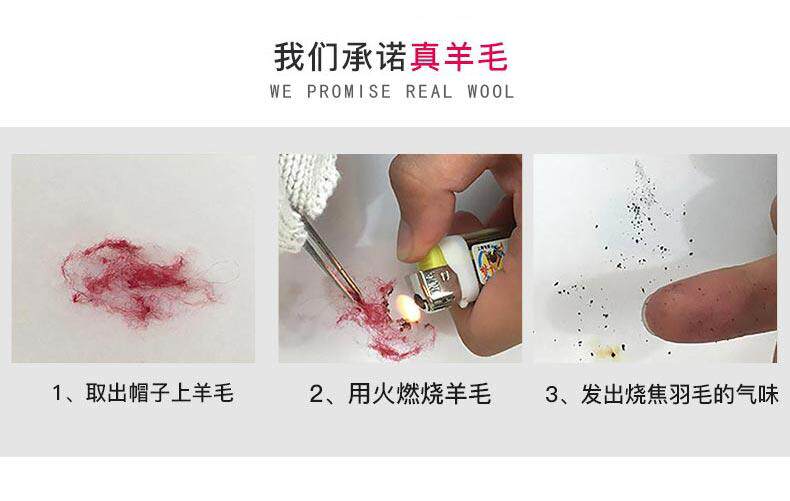 我们承诺真羊毛
WE PROMISE REAL WOOL

1、取出帽子上羊毛

2、用火燃烧羊毛

3、发出烧焦羽毛的气味