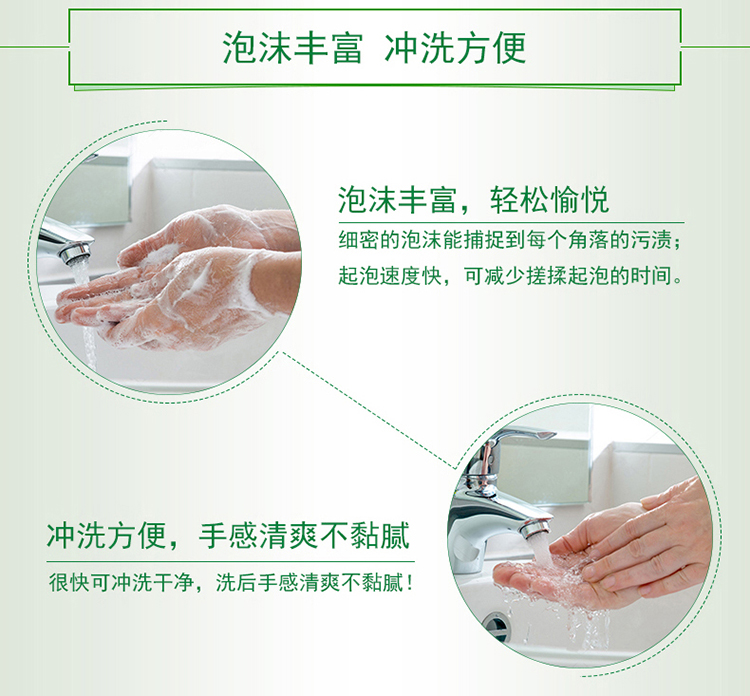 泡沫丰富 冲洗方便

泡沫丰富，轻松愉悦

细密的泡沫能捕捉到每个角落的污渍；
起泡速度快，可减少搓揉起泡的时间。

冲洗方便，手感清爽不黏腻

很快可冲洗干净，洗后手感清爽不黏腻！