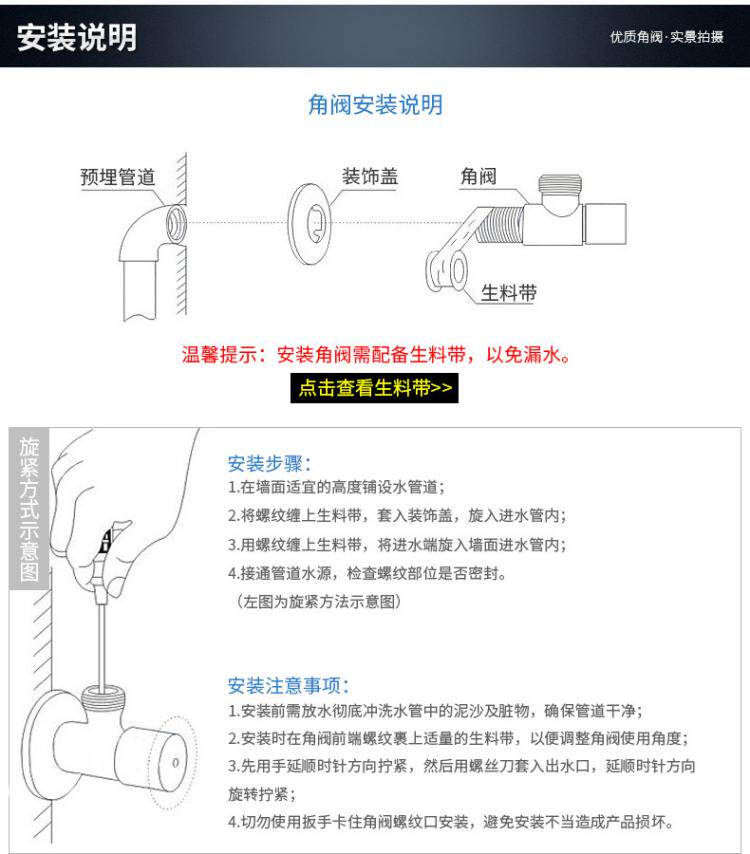 安装说明

优质角阀·实景拍摄

角阀安装说明

预埋管道

装饰盖

角阀

生料带

温馨提示：安装角阀需配备生料带，以免漏水。

点击查看生料带>>

旋紧方式示意图

安装步骤：
1.在墙面适宜的高度铺设水管道；
2.将螺纹缠上生料带，套入装饰盖，旋入进水管内；
3.用螺纹缠上生料带，将进水端旋入墙面进水管内；
4.接通管道水源，检查螺纹部位是否密封。
（左图为旋紧方法示意图）

安装注意事项：
1.安装前需放水彻底冲洗水管中的泥沙及脏物，确保管道干净；
2.安装时在角阀前端螺纹裹上适量的生料带，以便调整角阀使用角度；
3.先用手延顺时针方向拧紧，然后用螺丝刀套入出水口，延顺时针方向旋转拧紧；
4.切勿使用扳手卡住角阀螺纹口安装，避免安装不当造成产品损坏。