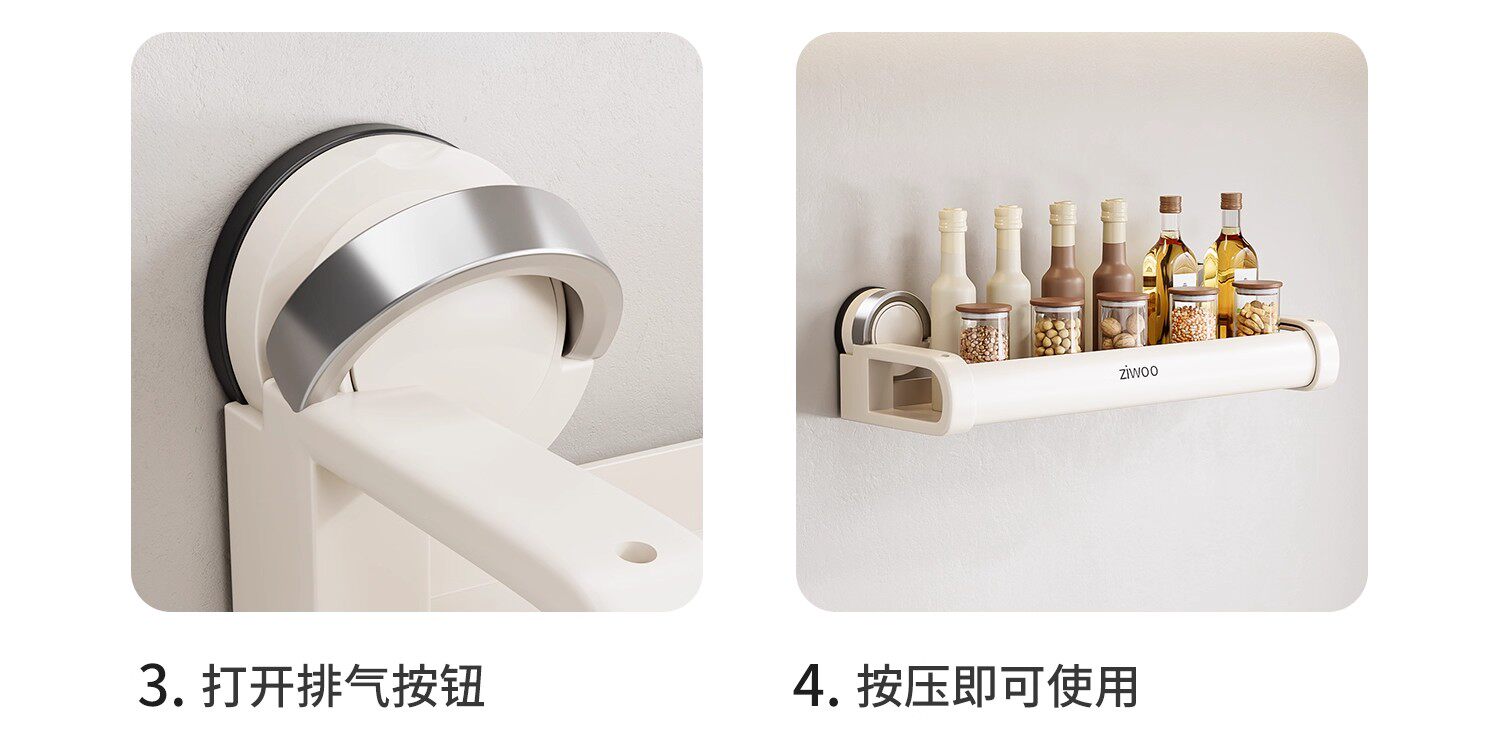 ziwoo

3. 打开排气按钮

4. 按压即可使用