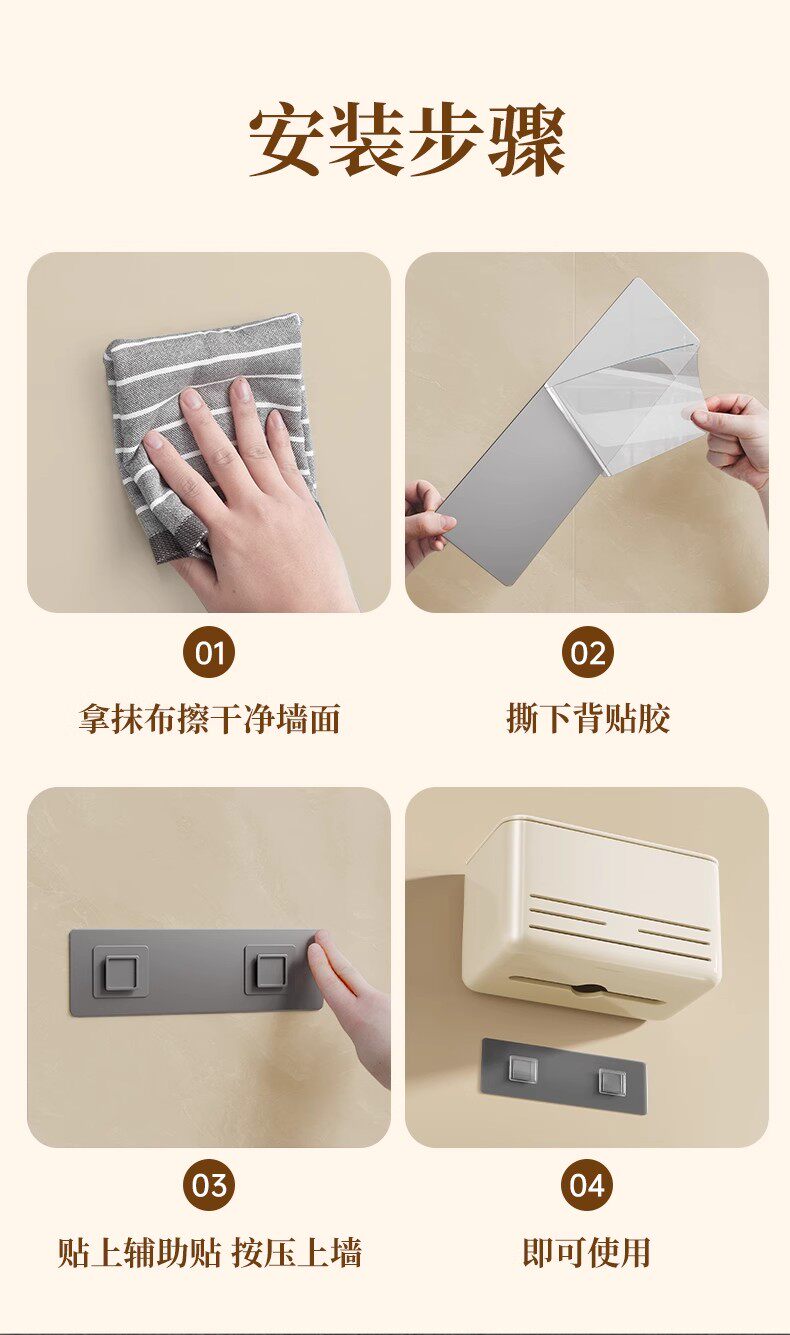 安装步骤

01
拿抹布擦干净墙面

02
撕下背贴胶

03
贴上辅助贴 按压上墙

04
即可使用