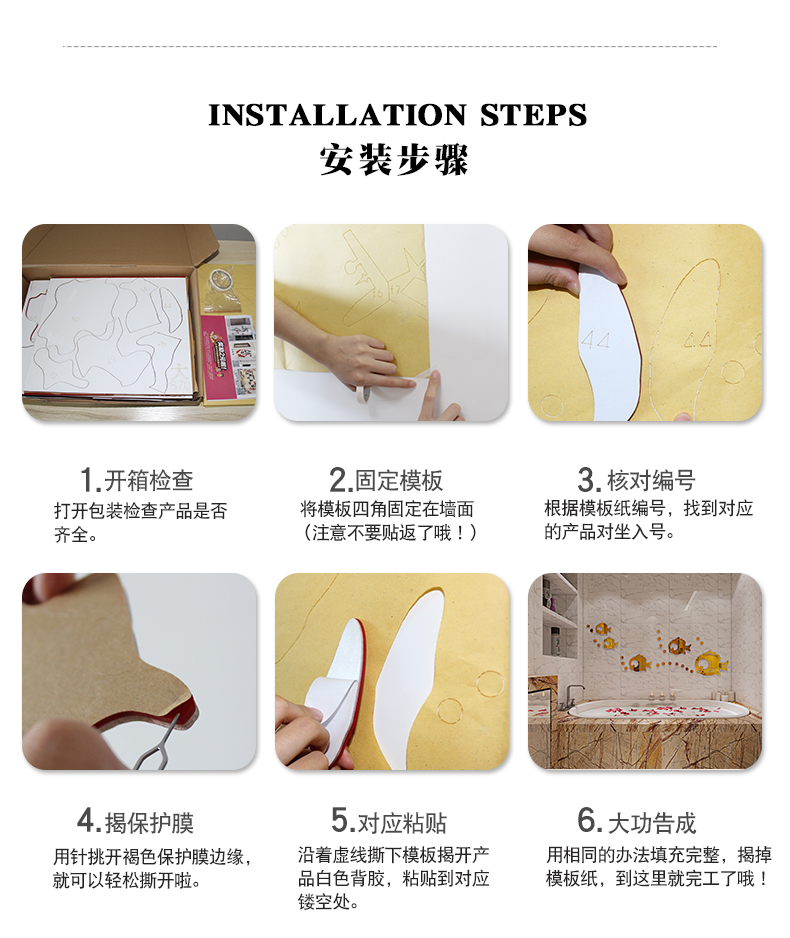 INSTALLATION STEPS
安装步骤

44

44

1.开箱检查
打开包装检查产品是否齐全。

2.固定模板
将模板四角固定在墙面（注意不要贴返了哦！）

3.核对编号
根据模板纸编号，找到对应的产品对坐入号。

4.揭保护膜
用针挑开褐色保护膜边缘，就可以轻松撕开啦。

5.对应粘贴
沿着虚线撕下模板揭开产品白色背胶，粘贴到对应镂空处。

6.大功告成
用相同的办法填充完整，揭掉模板纸，到这里就完工了哦！