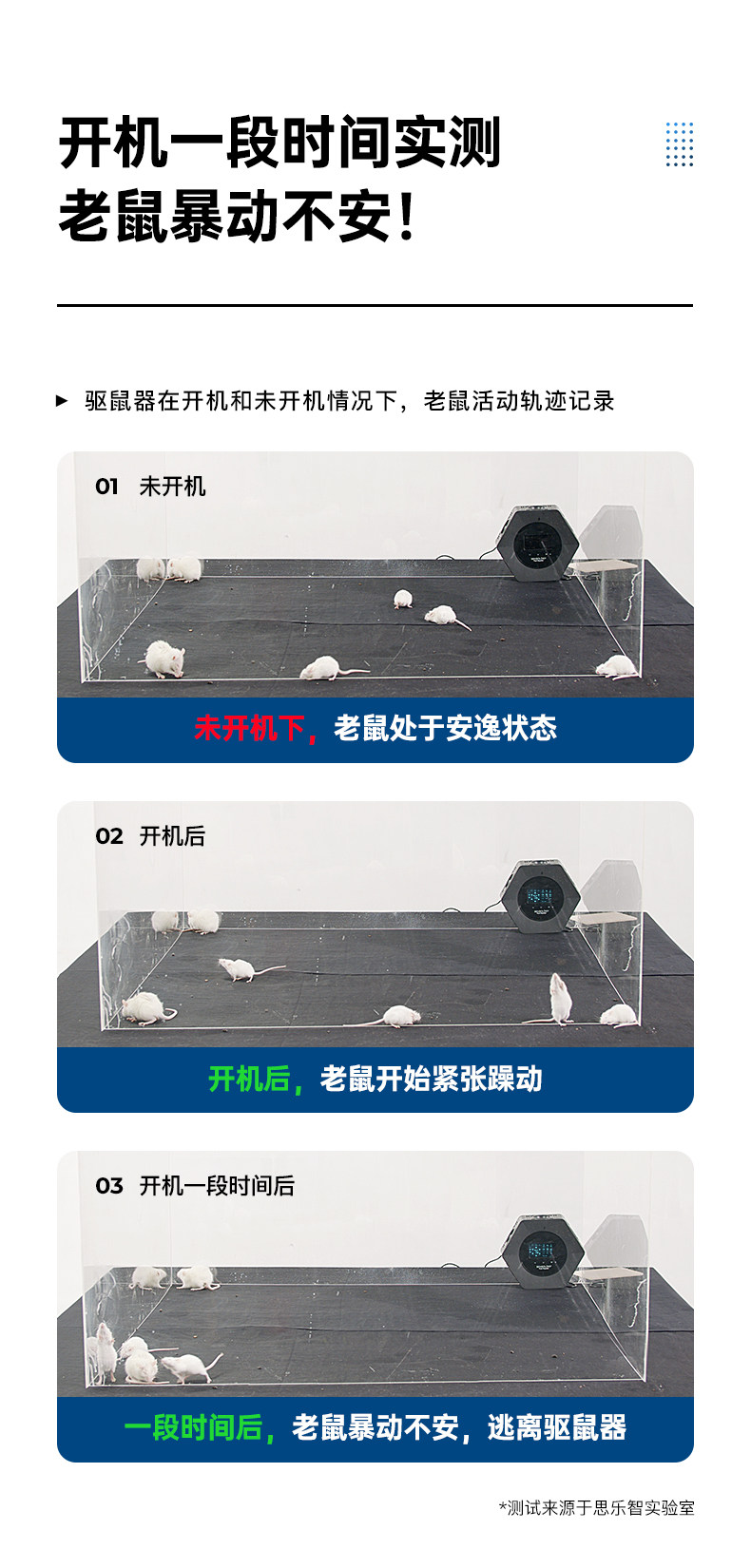 开机一段时间实测
老鼠暴动不安！

驱鼠器在开机和未开机情况下，老鼠活动轨迹记录

01 未开机

未开机下，老鼠处于安逸状态

02 开机后

开机后，老鼠开始紧张躁动

03 开机一段时间后

一段时间后，老鼠暴动不安，逃离驱鼠器

*测试来源于思乐智实验室