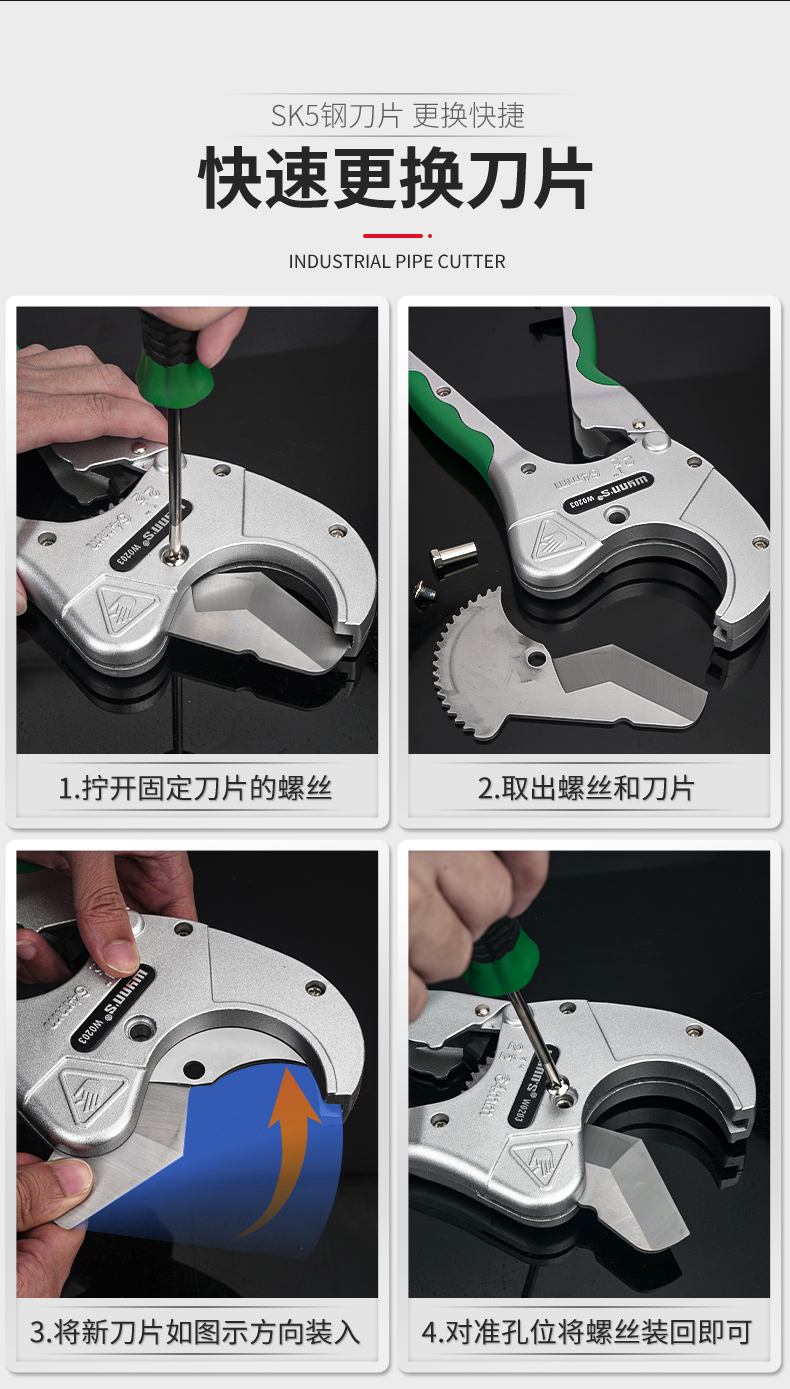 SK5钢刀片 更换快捷

快速更换刀片

INDUSTRIAL PIPE CUTTER

wynn's W0203 64mm

1.拧开固定刀片的螺丝

wynn's W0203 64mm

2.取出螺丝和刀片

wynn's W0203 64mm

3.将新刀片如图示方向装入

wynn's W0203 64mm

4.对准孔位将螺丝装回即可