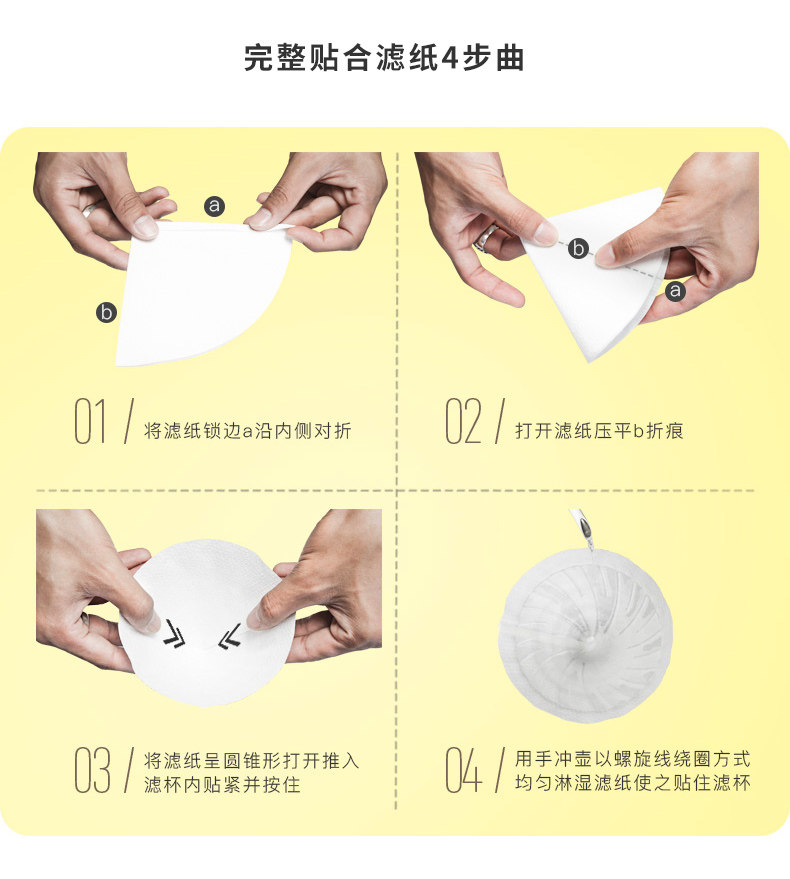 完整贴合滤纸4步曲

a

b

01 / 将滤纸锁边a沿内侧对折

b

a

02 / 打开滤纸压平b折痕

03 / 将滤纸呈圆锥形打开推入滤杯内贴紧并按住

04 / 用手冲壶以螺旋线绕圈方式均匀淋湿滤纸使之贴住滤杯