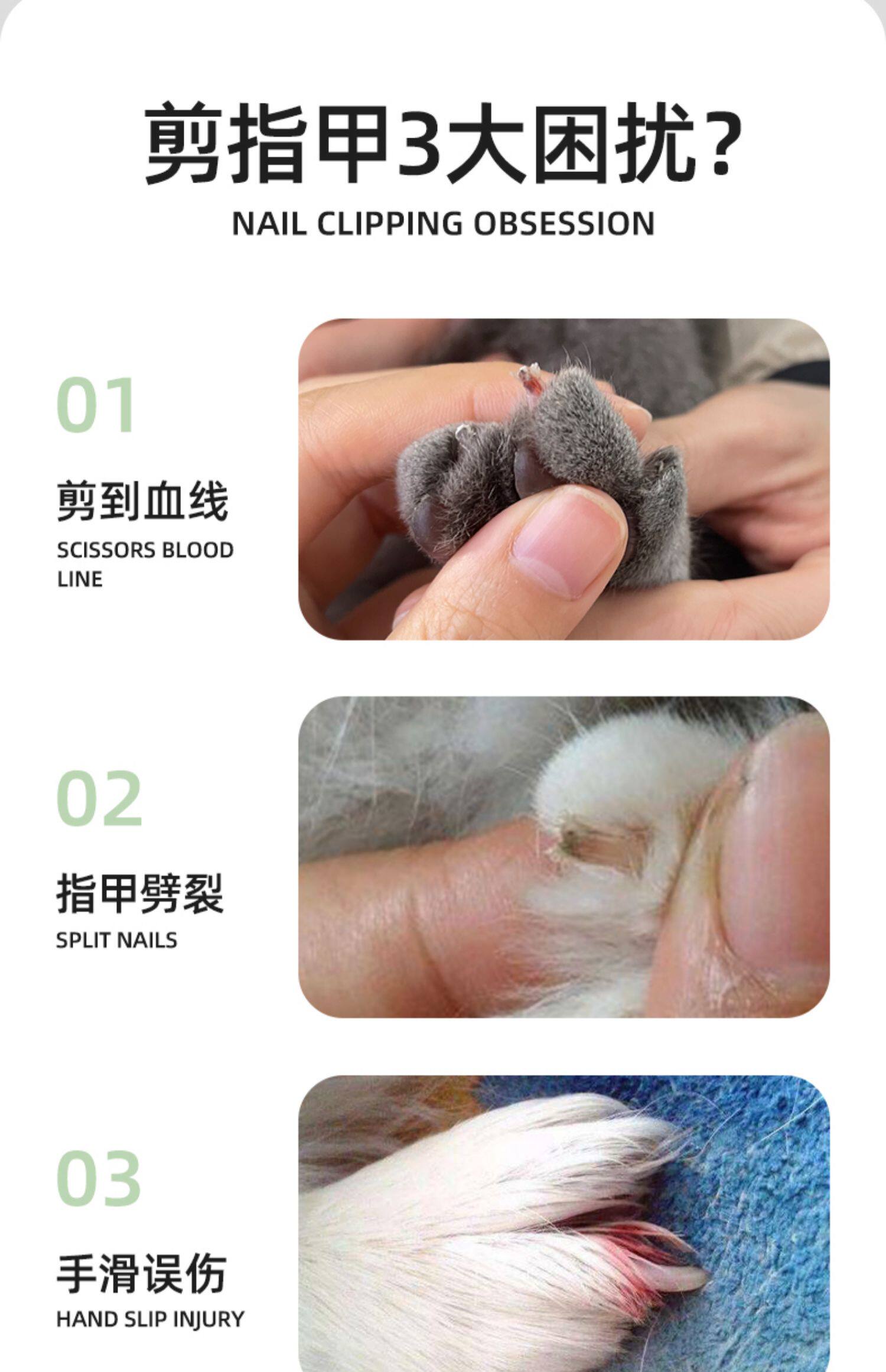 剪指甲3大困扰?

NAIL CLIPPING OBSESSION

01

剪到血线

SCISSORS BLOOD LINE

02

指甲劈裂

SPLIT NAILS

03

手滑误伤

HAND SLIP INJURY