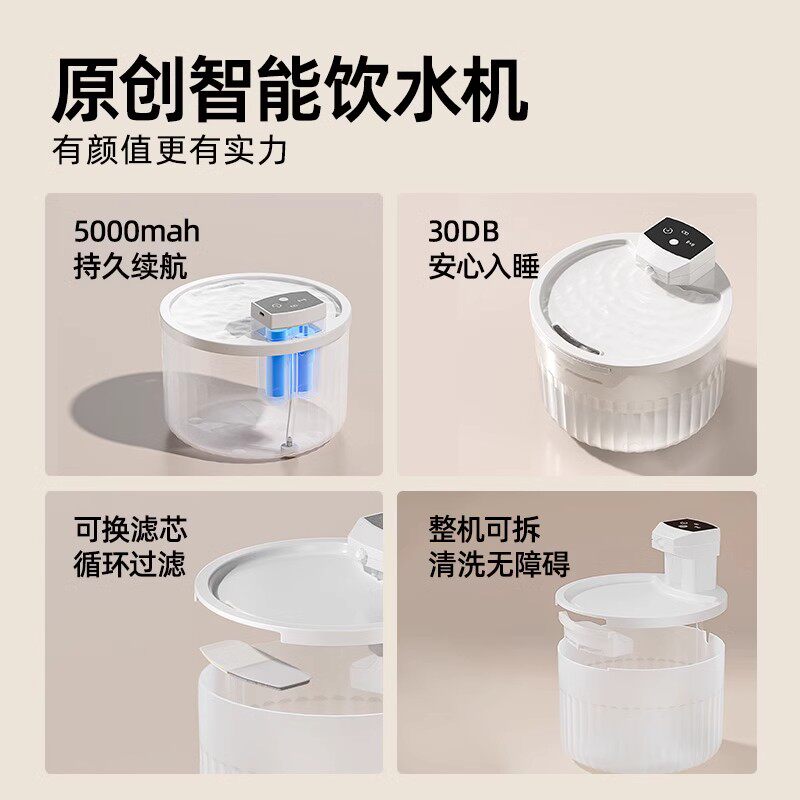 原创智能饮水机
有颜值更有实力

5000mah
持久续航

30DB
安心入睡

可换滤芯
循环过滤

整机可拆
清洗无障碍