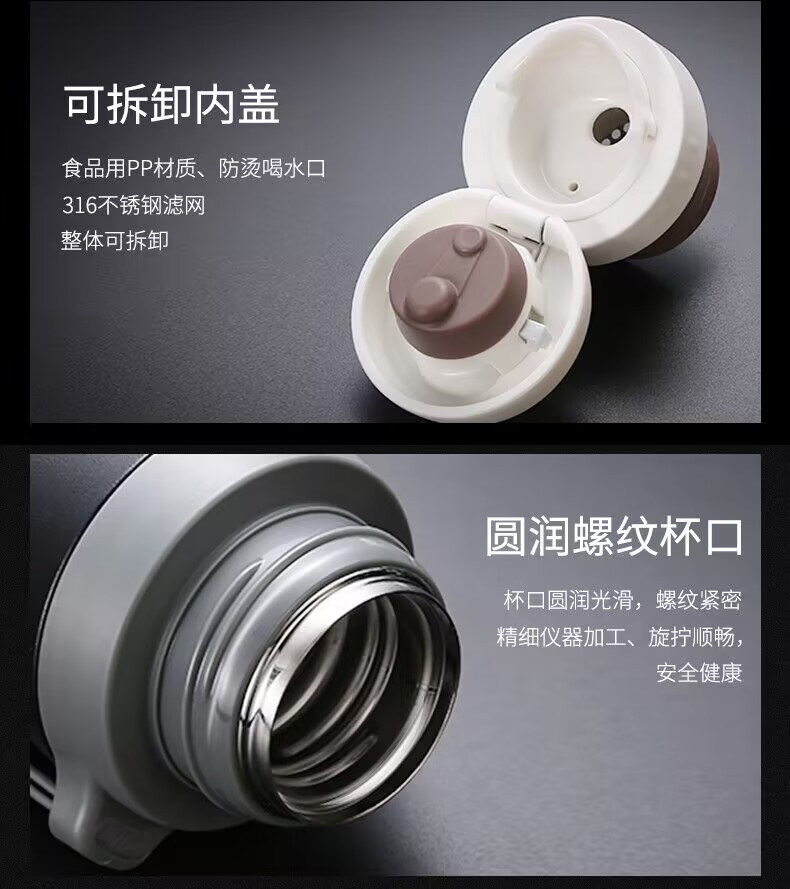 可拆卸内盖

食品用PP材质、防烫喝水口
316不锈钢滤网
整体可拆卸

圆润螺纹杯口

杯口圆润光滑，螺纹紧密
精细仪器加工、旋拧顺畅，
安全健康