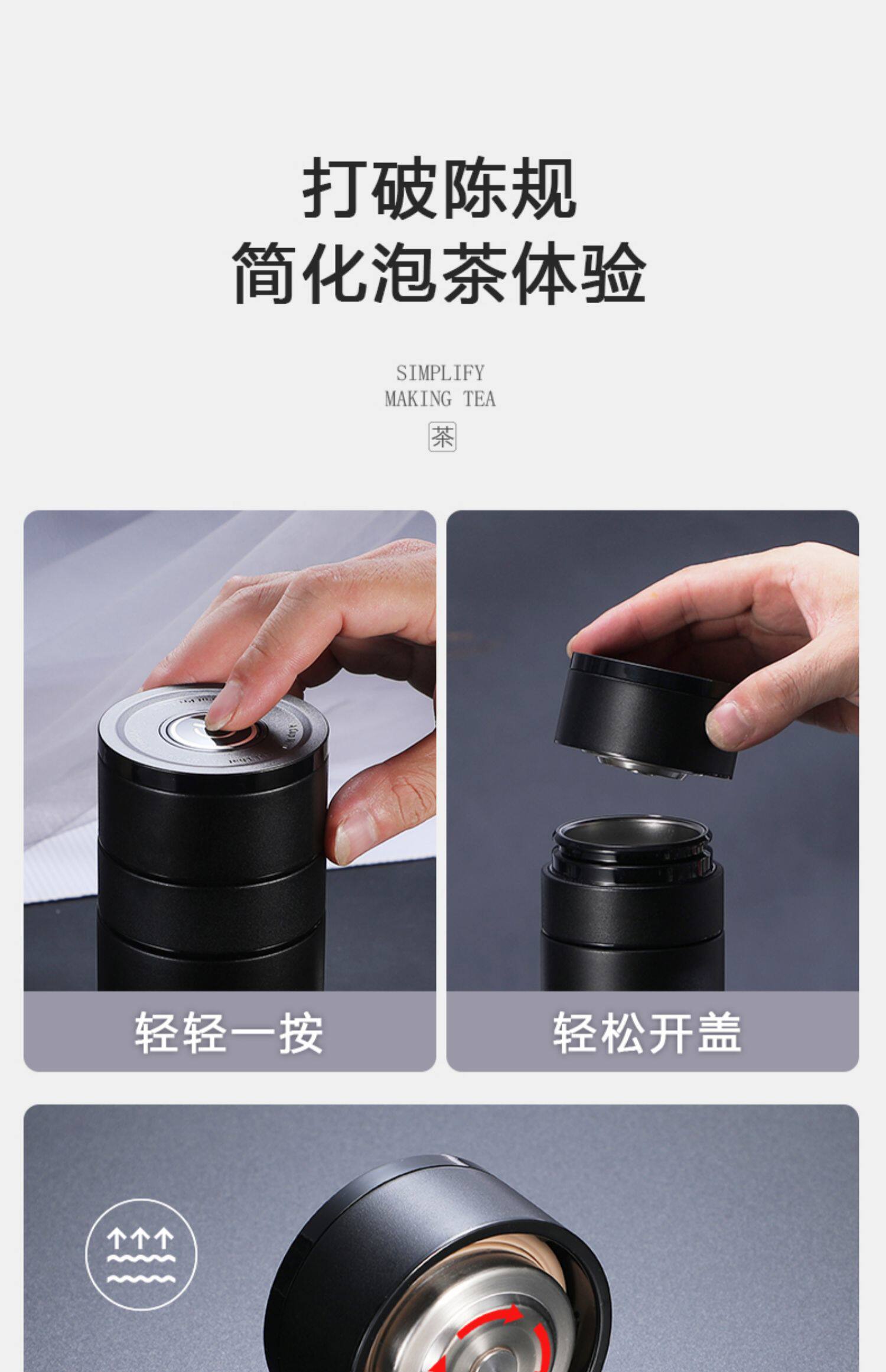 打破陈规
简化泡茶体验

SIMPLIFY
MAKING TEA

茶

轻轻一按

轻松开盖