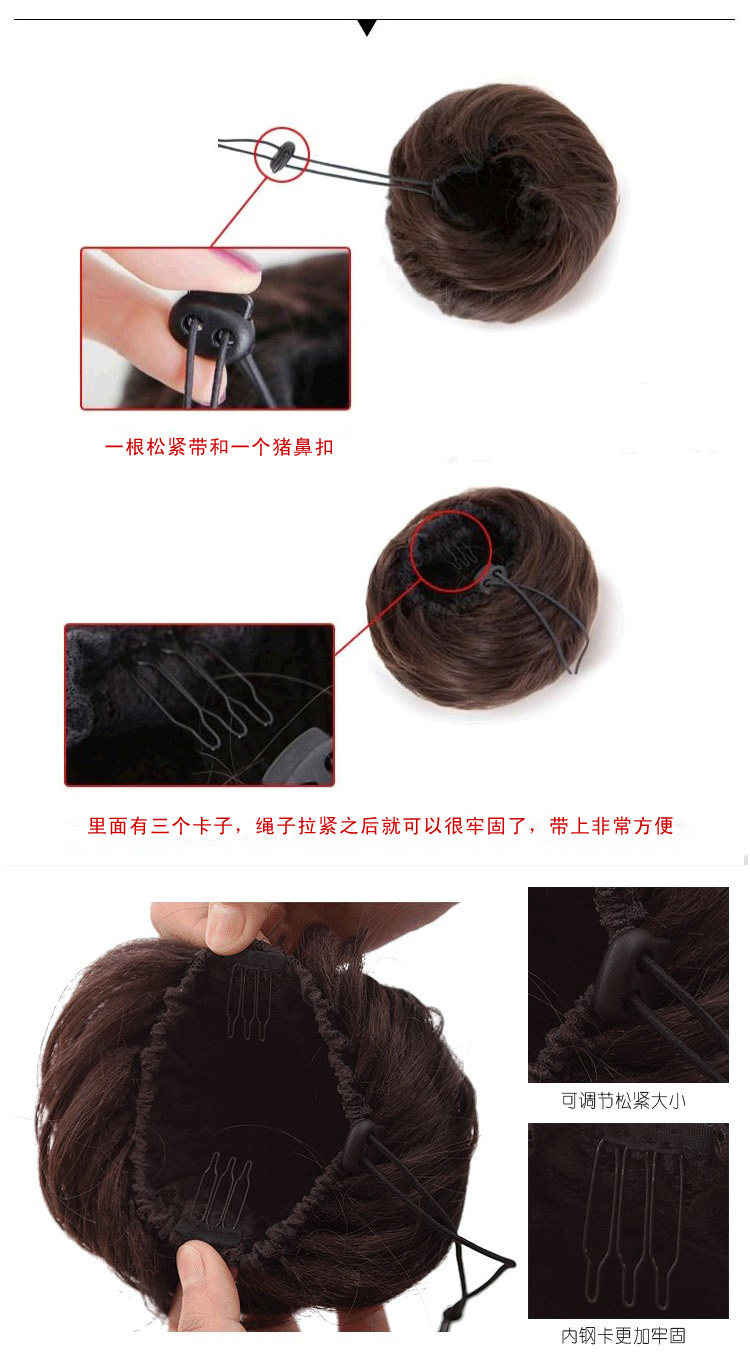 一根松紧带和一个猪鼻扣

里面有三个卡子，绳子拉紧之后就可以很牢固了，带上非常方便

可调节松紧大小

内钢卡更加牢固