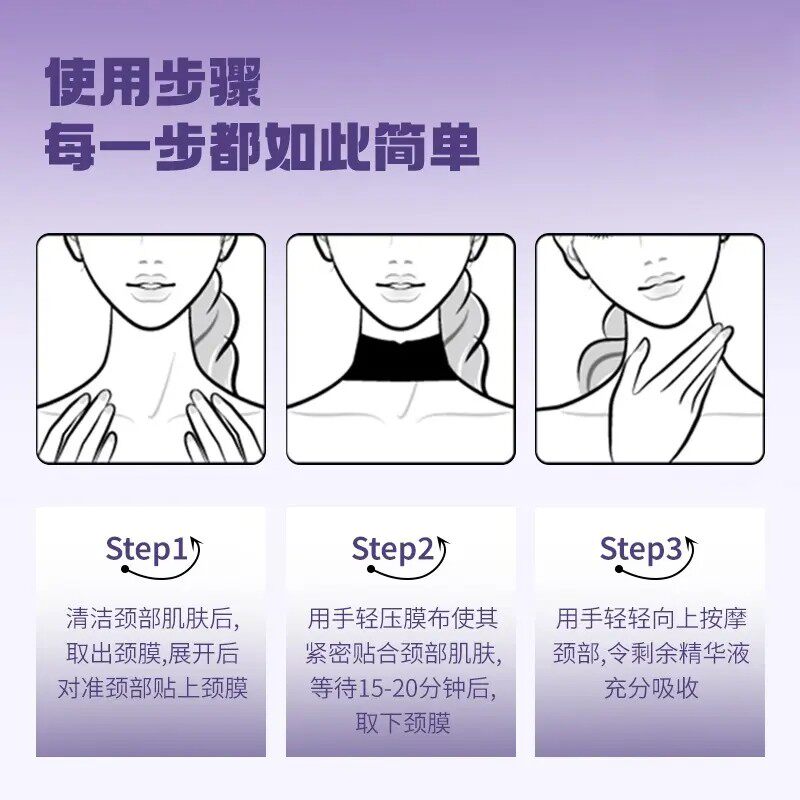 使用步骤
每一步都如此简单

Step1
清洁颈部肌肤后,取出颈膜,展开后对准颈部贴上颈膜

Step2
用手轻压膜布使其紧密贴合颈部肌肤,等待15-20分钟后,取下颈膜

Step3
用手轻轻向上按摩颈部,令剩余精华液充分吸收