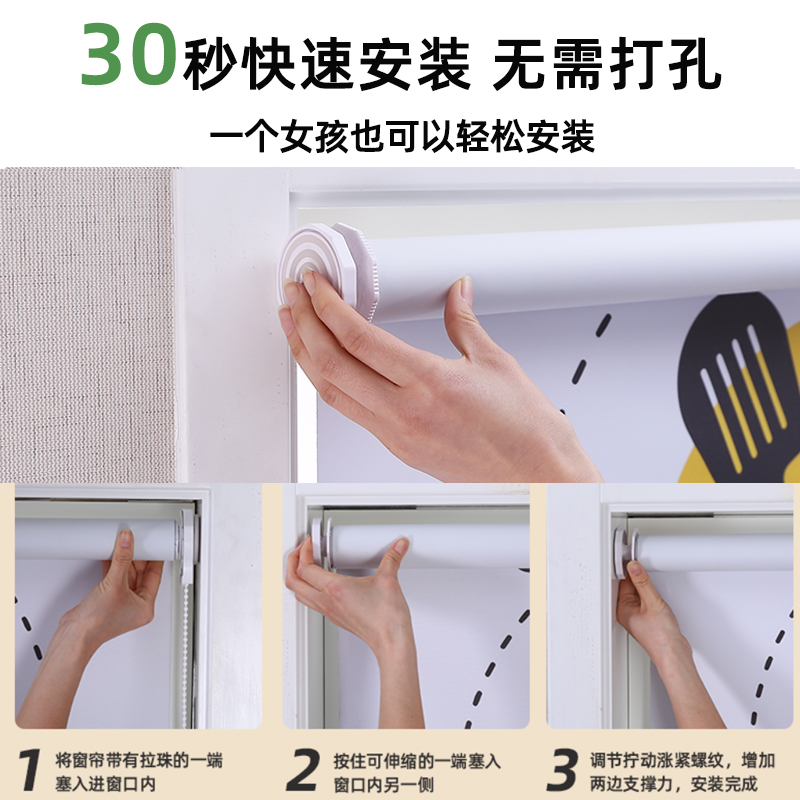 30秒快速安装 无需打孔

一个女孩也可以轻松安装

1 将窗帘带有拉珠的一端塞入进窗口内

2 按住可伸缩的一端塞入窗口内另一侧

3 调节拧动涨紧螺纹，增加两边支撑力，安装完成