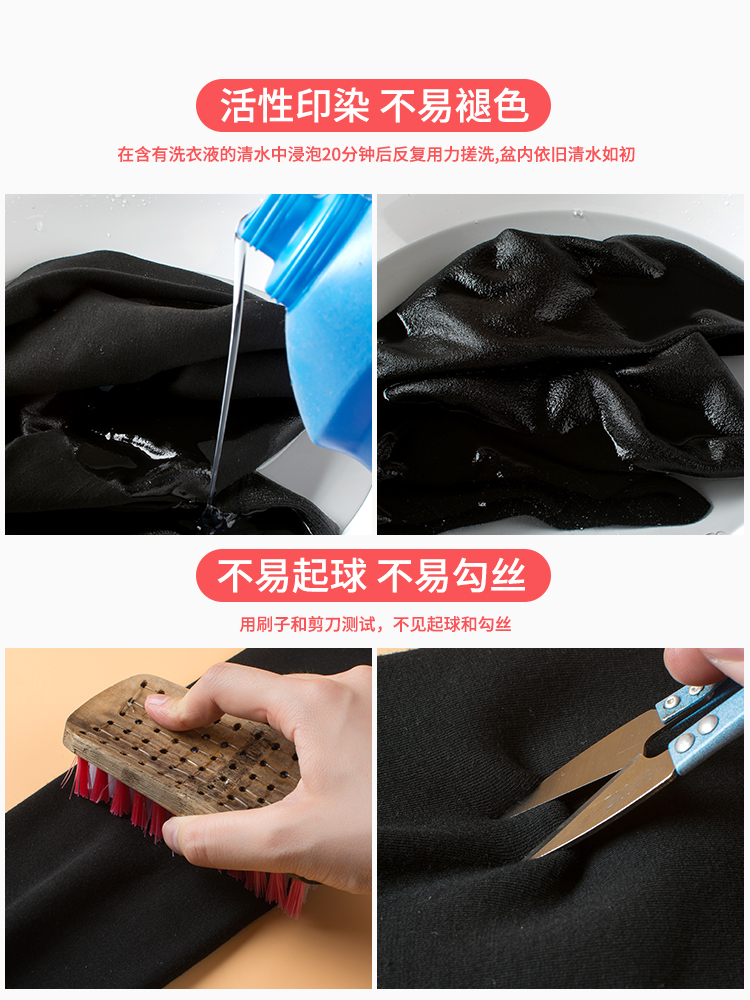 活性印染 不易褪色

在含有洗衣液的清水中浸泡20分钟后反复用力搓洗,盆内依旧清水如初

不易起球 不易勾丝

用刷子和剪刀测试，不见起球和勾丝