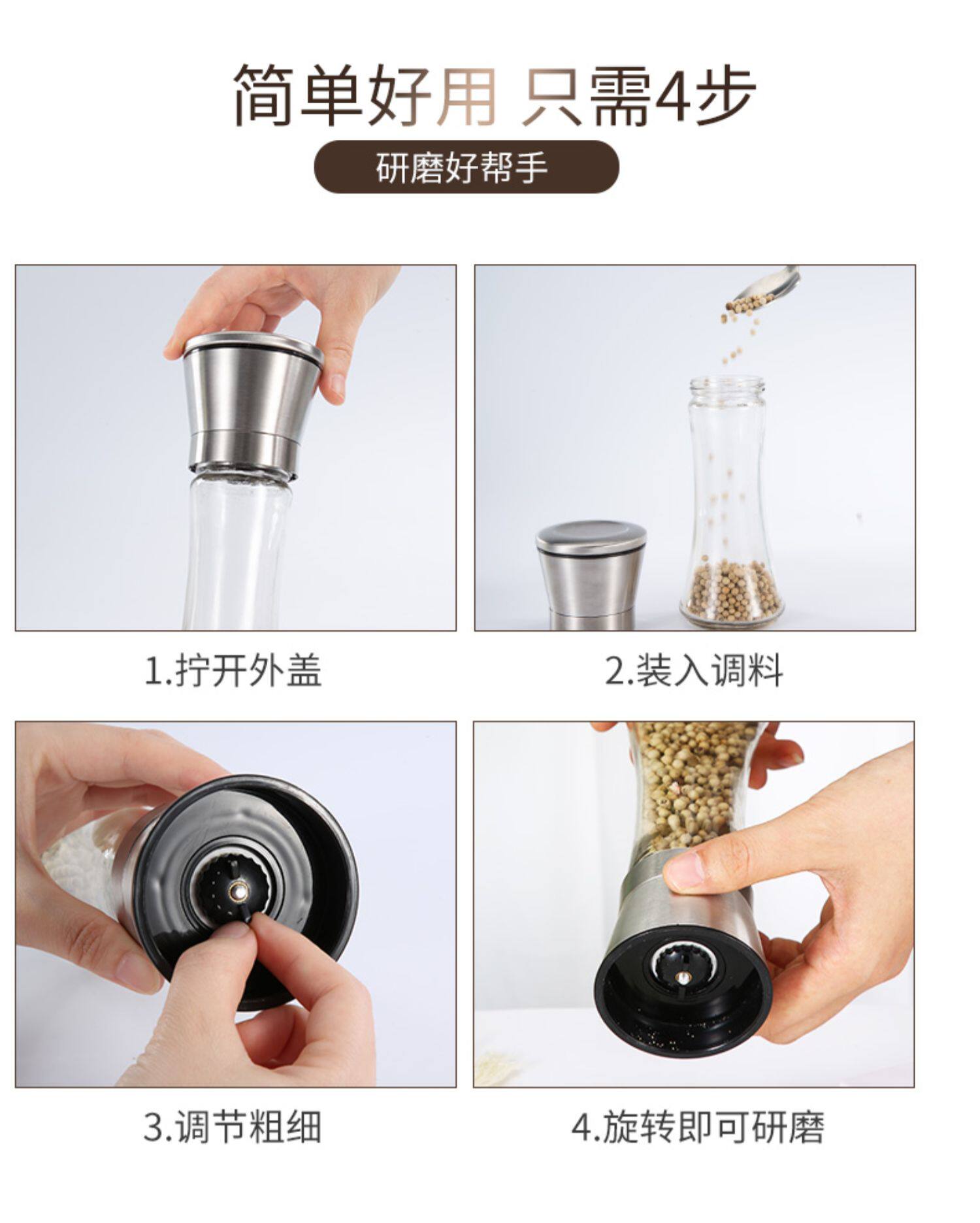 简单好用 只需4步

研磨好帮手

1.拧开外盖

2.装入调料

3.调节粗细

4.旋转即可研磨