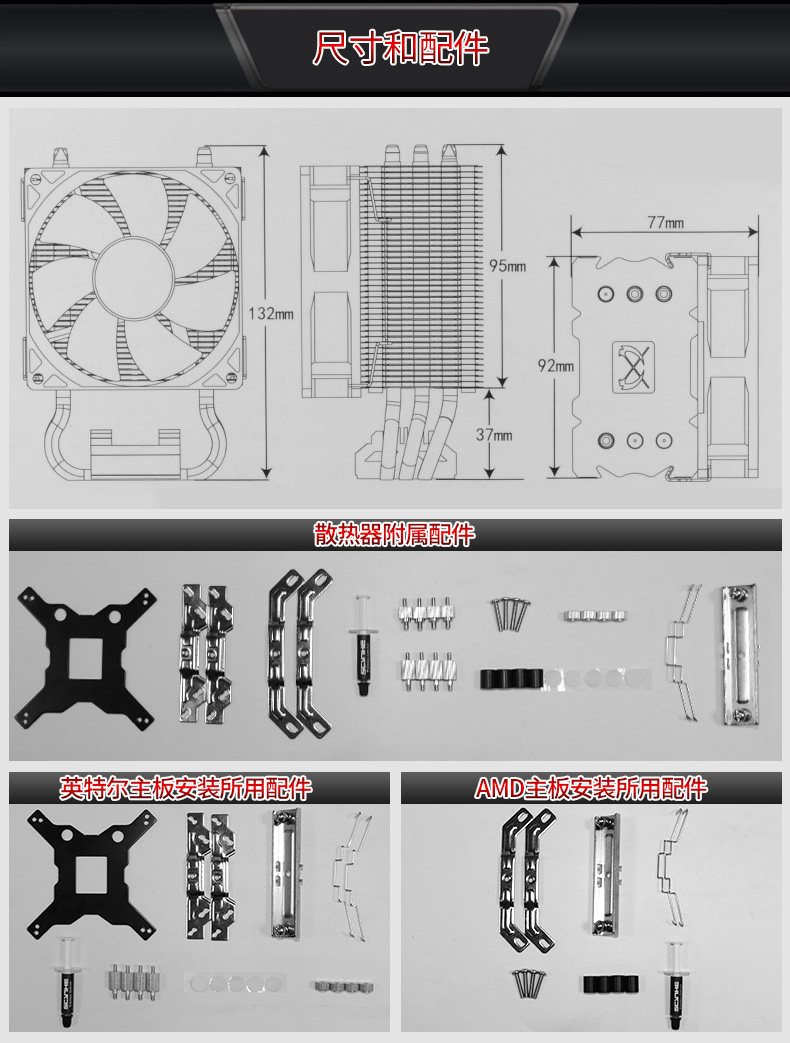 尺寸和配件

132mm

95mm

37mm

77mm

92mm

散热器附属配件

英特尔主板安装所用配件

AMD主板安装所用配件