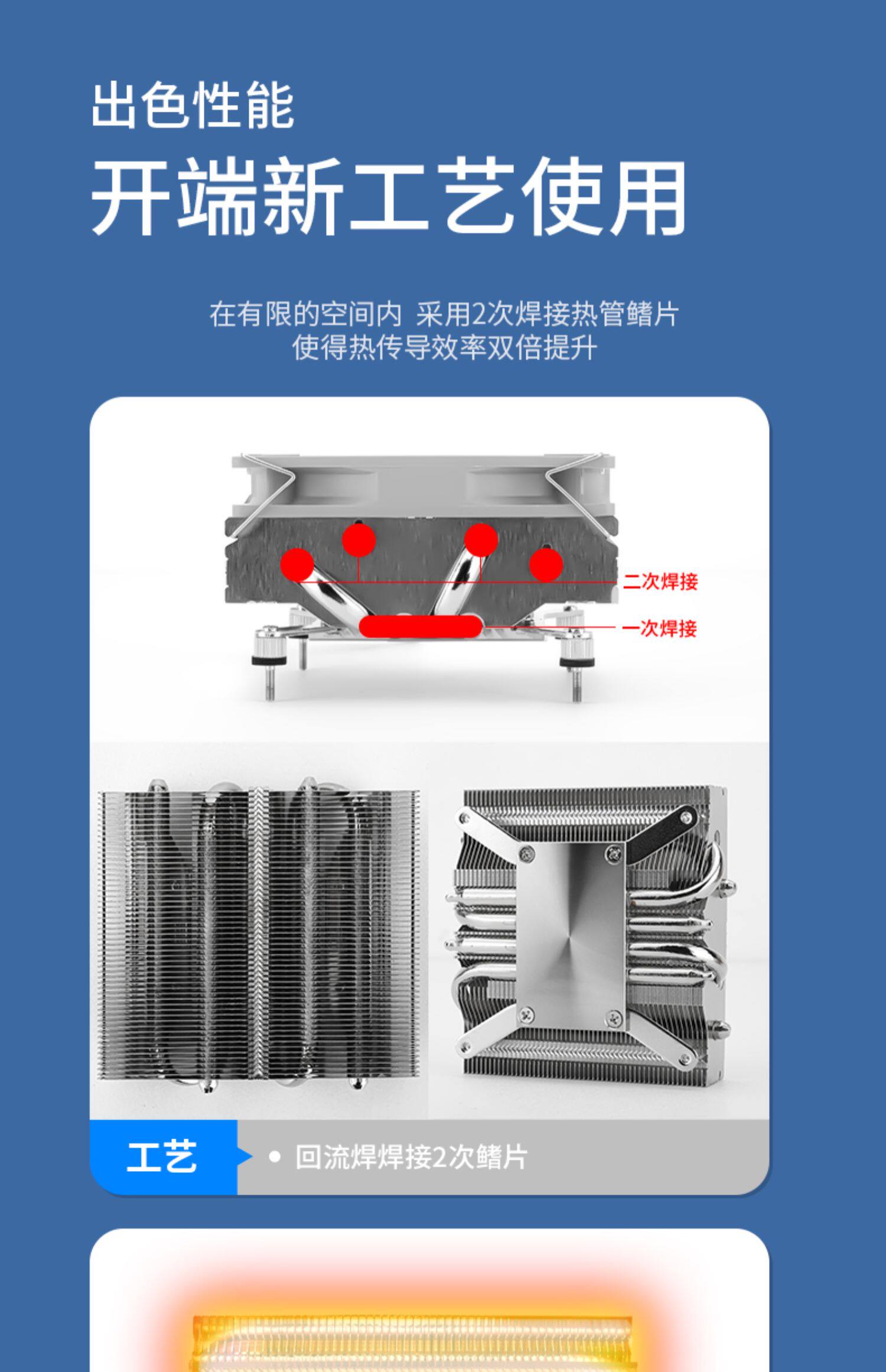 出色性能
开端新工艺使用

在有限的空间内 采用2次焊接热管鳍片
使得热传导效率双倍提升

二次焊接
一次焊接

工艺
• 回流焊焊接2次鳍片