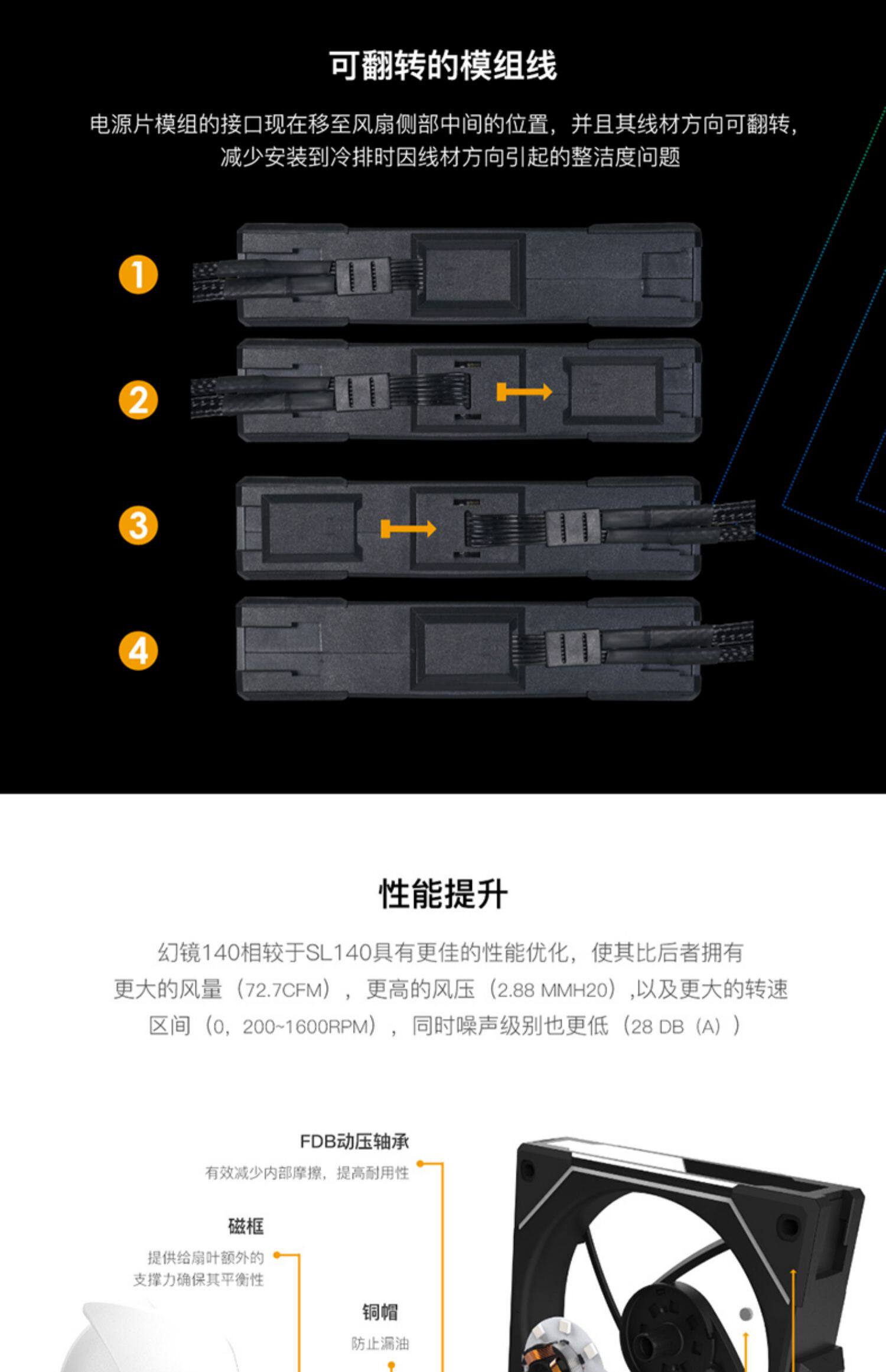 可翻转的模组线

电源片模组的接口现在移至风扇侧部中间的位置，并且其线材方向可翻转，减少安装到冷排时因线材方向引起的整洁度问题

1

2

3

4

性能提升

幻镜140相较于SL140具有更佳的性能优化，使其比后者拥有更大的风量（72.7CFM），更高的风压（2.88 MMH20），以及更大的转速区间（0，200~1600RPM），同时噪声级别也更低（28 DB（A））

FDB动压轴承
有效减少内部摩擦，提高耐用性

磁框
提供给扇叶额外的支撑力确保其平衡性

铜帽
防止漏油