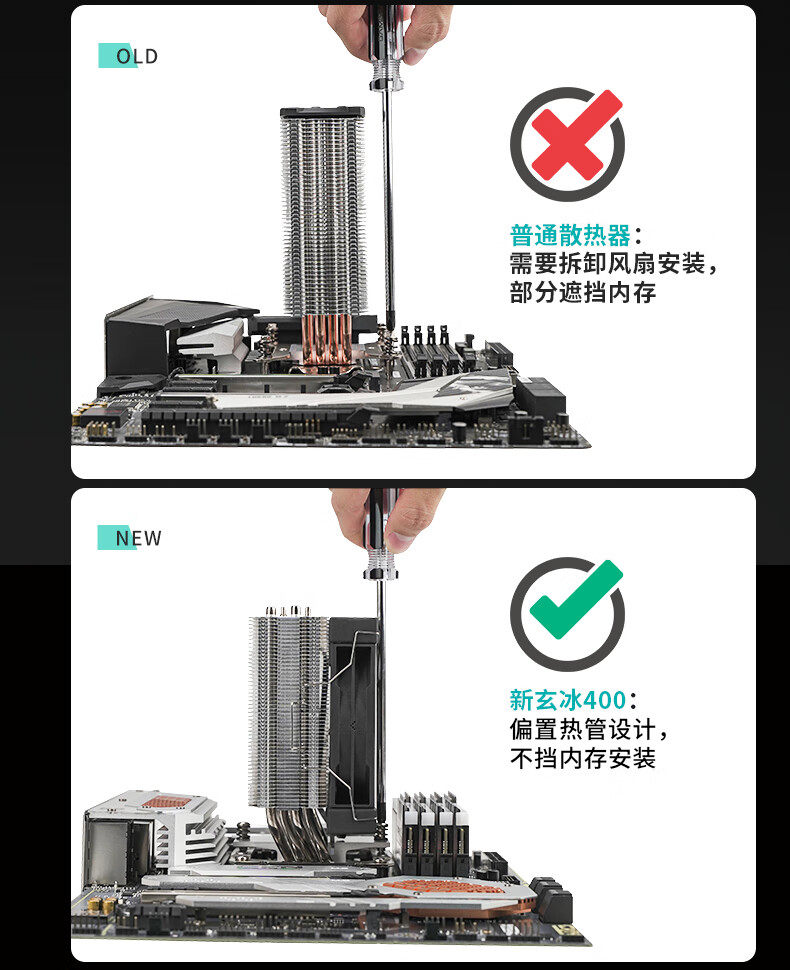 OLD

普通散热器：
需要拆卸风扇安装，
部分遮挡内存

NEW

新玄冰400：
偏置热管设计，
不挡内存安装