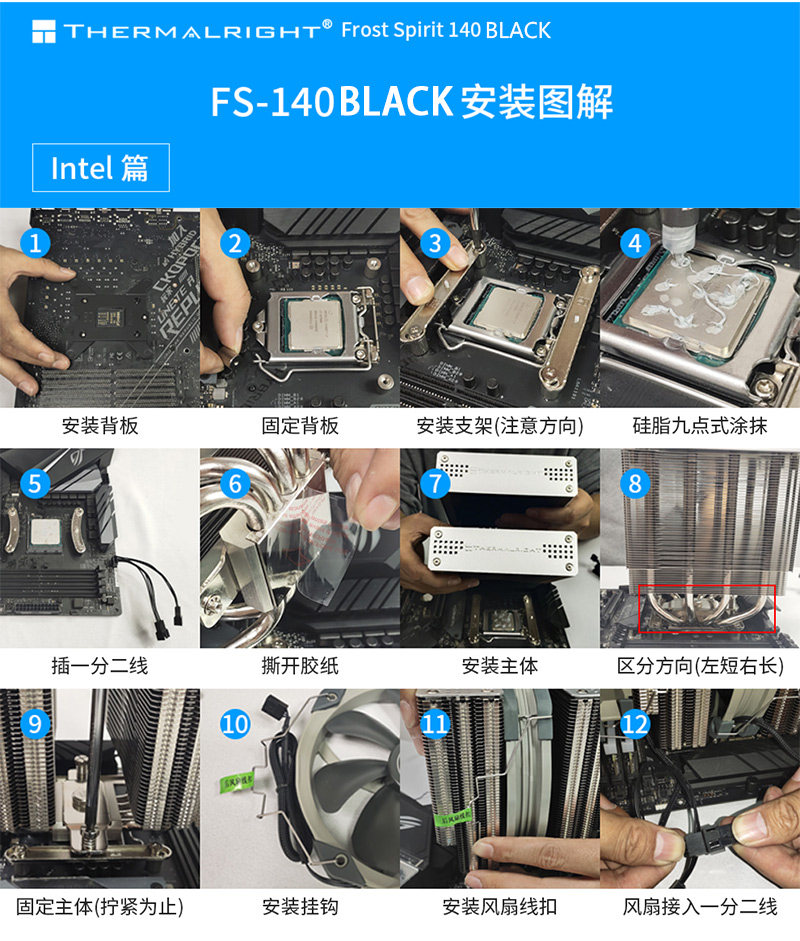 THERMALRIGHT® Frost Spirit 140 BLACK

FS-140BLACK 安装图解

Intel 篇

1
安装背板

2
固定背板

3
安装支架(注意方向)

4
硅脂九点式涂抹

5
插一分二线

6
撕开胶纸

7
安装主体

8
区分方向(左短右长)

9
固定主体(拧紧为止)

10
安装挂钩

11
安装风扇线扣

12
风扇接入一分二线