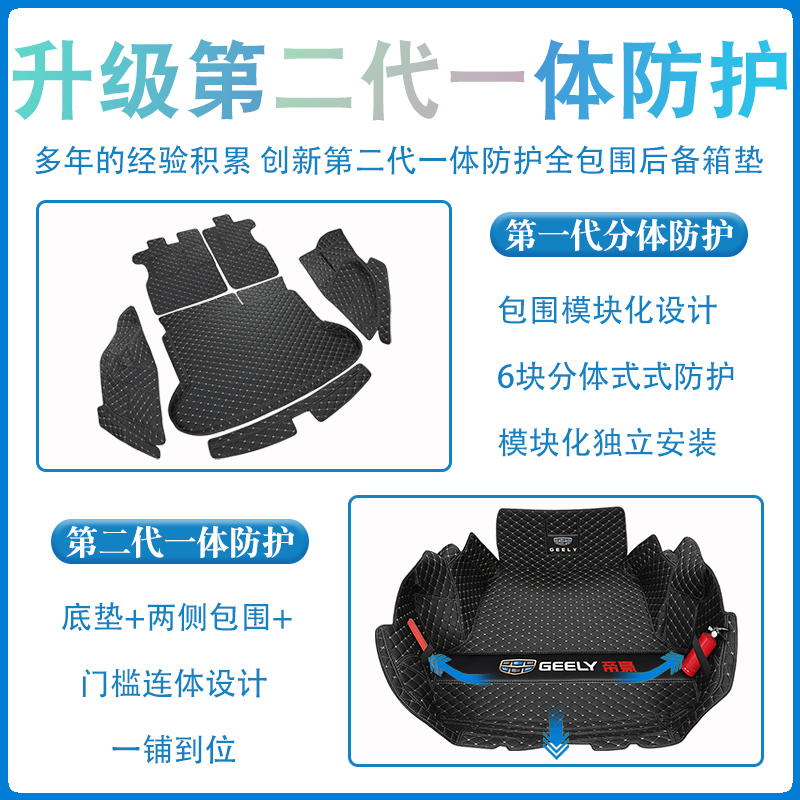 升级第二代一体防护

多年的经验积累 创新第二代一体防护全包围后备箱垫

第一代分体防护

包围模块化设计

6块分体式式防护

模块化独立安装

第二代一体防护

底垫+两侧包围+

门槛连体设计

一铺到位

GEELY

GEELY 帝豪