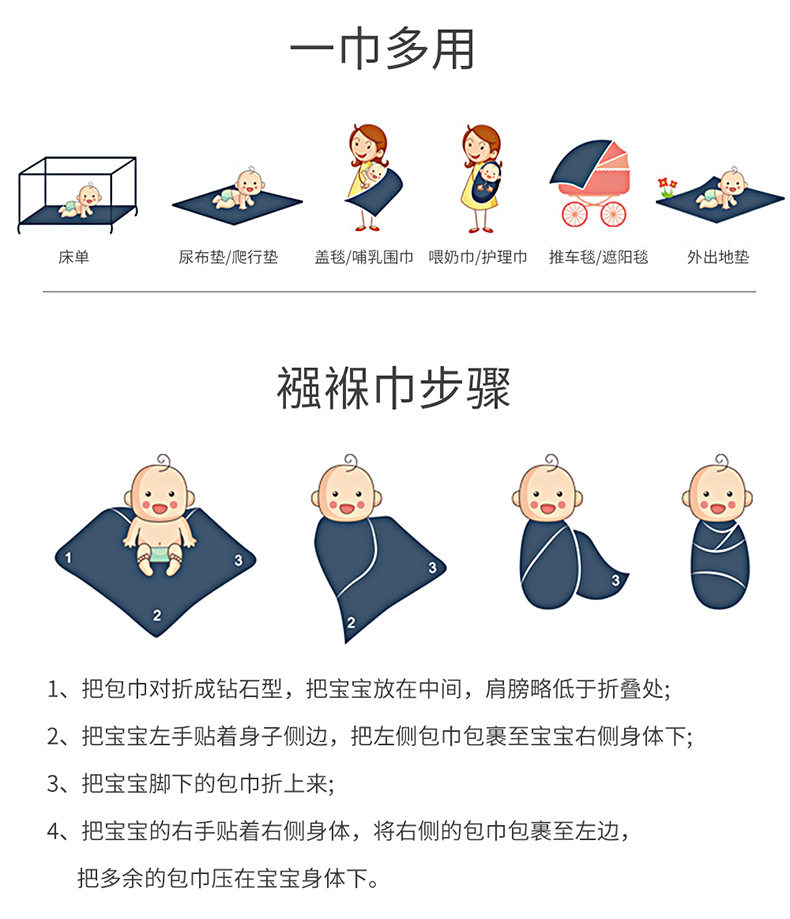 一巾多用

床单

尿布垫/爬行垫

盖毯/哺乳围巾

喂奶巾/护理巾

推车毯/遮阳毯

外出地垫

襁褓巾步骤

1

3

2

3

2

3

1、把包巾对折成钻石型，把宝宝放在中间，肩膀略低于折叠处;

2、把宝宝左手贴着身子侧边，把左侧包巾包裹至宝宝右侧身体下;

3、把宝宝脚下的包巾折上来;

4、把宝宝的右手贴着右侧身体，将右侧的包巾包裹至左边，把多余的包巾压在宝宝身体下。